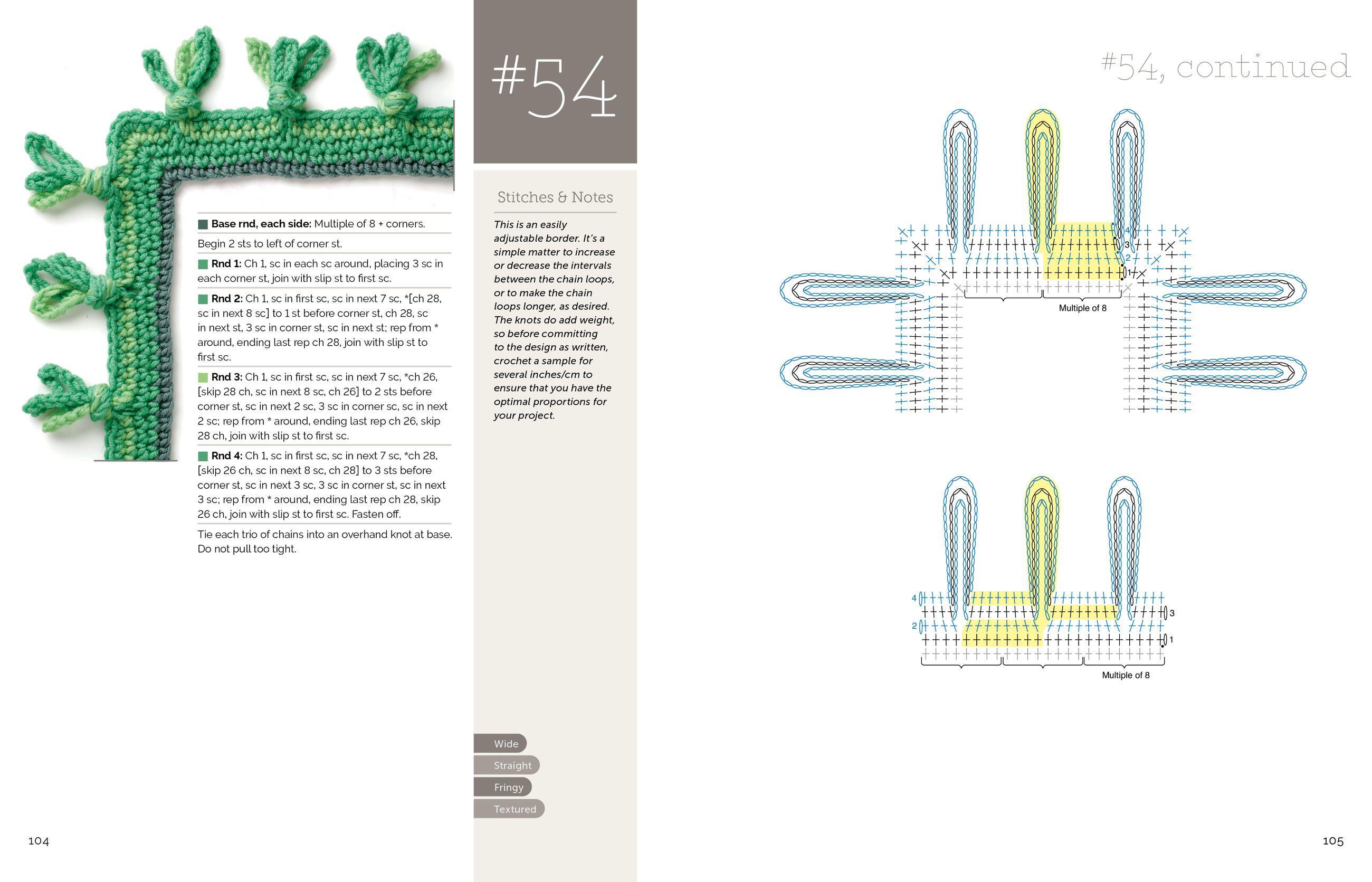 Base rnd, each side: Multiple of 8 + corners.

Begin 2 sts to left of corner st.

Rnd 1: Ch 1, sc in each sc around, placing 3 sc in each corner st, join with slip st to first sc.

Rnd 2: Ch 1, sc in first sc, sc in next 7 sc, *[ch 28, sc in next 8 sc] to 1 st before corner st, ch 28, sc in next st, 3 sc in corner st, sc in next st; rep from * around, ending last rep ch 28, join with slip st to first sc.

Rnd 3: Ch 1, sc in first sc, sc in next 7 sc, *ch 26, [skip 28 ch, sc in next 8 sc, ch 26] to 2 sts before corner st, sc in next 2 sc, 3 sc in corner sc, sc in next 2 sc; rep from * around, ending last rep ch 26, skip 28 ch, join with slip st to first sc.

Rnd 4: Ch 1, sc in first sc, sc in next 7 sc, *ch 28, [skip 26 ch, sc in next 8 sc, ch 28] to 3 sts before corner st, sc in next 3 sc, 3 sc in corner st, sc in next 3 sc; rep from * around, ending last rep ch 28, skip 26 ch, join with slip st to first sc. Fasten off.

Tie each trio of chains into an overhand knot at base. Do not pull too tight.

104

#54

Stitches & Notes

This is an easily adjustable border. It's a simple matter to increase or decrease the intervals between the chain loops, or to make the chain loops longer, as desired. The knots do add weight, so before committing to the design as written, crochet a sample for several inches/cm to ensure that you have the optimal proportions for your project.

Wide
Straight
Fringy
Textured

#54, continued

4
3
2
1
Multiple of 8

4
3
2
1
Multiple of 8

105