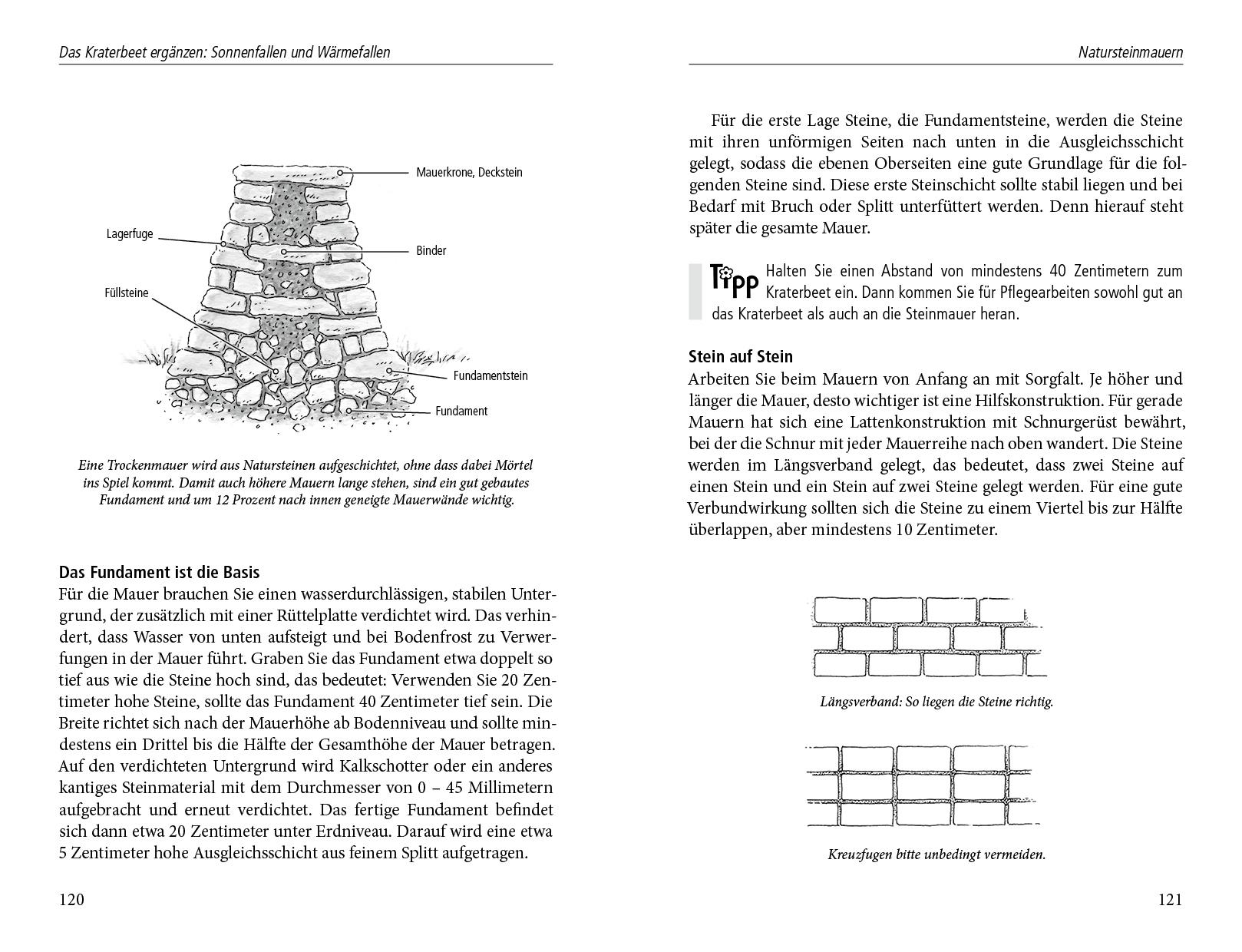 Das Kraterbeet ergänzen: Sonnenfallen und Wärmefallen

Mauerkrone, Deckstein

Lagerfuge

Binder

Füllsteine

Fundamentstein

Fundament

Eine Trockenmauer wird aus Natursteinen aufgeschichtet, ohne dass dabei Mörtel ins Spiel kommt. Damit auch höhere Mauern lange stehen, sind ein gut gebautes Fundament und um 12 Prozent nach innen geneigte Mauerwände wichtig.

Das Fundament ist die Basis
Für die Mauer brauchen Sie einen wasserdurchlässigen, stabilen Untergrund, der zusätzlich mit einer Rüttelplatte verdichtet wird. Das verhindert, dass Wasser von unten aufsteigt und bei Bodenfrost zu Verwerfungen in der Mauer führt. Graben Sie das Fundament etwa doppelt so tief aus wie die Steine hoch sind, das bedeutet: Verwenden Sie 20 Zentimeter hohe Steine, sollte das Fundament 40 Zentimeter tief sein. Die Breite richtet sich nach der Mauerhöhe ab Bodenniveau und sollte mindestens ein Drittel bis die Hälfte der Gesamthöhe der Mauer betragen. Auf den verdichteten Untergrund wird Kalkschotter oder ein anderes kantiges Steinmaterial mit dem Durchmesser von 0 – 45 Millimetern aufgebracht und erneut verdichtet. Das fertige Fundament befindet sich dann etwa 20 Zentimeter unter Erdniveau. Darauf wird eine etwa 5 Zentimeter hohe Ausgleichsschicht aus feinem Splitt aufgetragen.

120

Natursteinmauern

Für die erste Lage Steine, die Fundamentsteine, werden die Steine mit ihren unförmigen Seiten nach unten in die Ausgleichsschicht gelegt, sodass die ebenen Oberseiten eine gute Grundlage für die folgenden Steine sind. Diese erste Steinschicht sollte stabil liegen und bei Bedarf mit Bruch oder Splitt unterfüttert werden. Denn hierauf steht später die gesamte Mauer.

Tipp Halten Sie einen Abstand von mindestens 40 Zentimetern zum Kraterbeet ein. Dann kommen Sie für Pflegearbeiten sowohl gut an das Kraterbeet als auch an die Steinmauer heran.

Stein auf Stein
Arbeiten Sie beim Mauern von Anfang an mit Sorgfalt. Je höher und länger die Mauer, desto wichtiger ist eine Hilfskonstruktion. Für gerade Mauern hat sich eine Lattenkonstruktion mit Schnurgerüst bewährt, bei der die Schnur mit jeder Mauerreihe nach oben wandert. Die Steine werden im Längsverband gelegt, das bedeutet, dass zwei Steine auf einen Stein und ein Stein auf zwei Steine gelegt werden. Für eine gute Verbundwirkung sollten sich die Steine zu einem Viertel bis zur Hälfte überlappen, aber mindestens 10 Zentimeter.

Längsverband: So liegen die Steine richtig.

Kreuzfugen bitte unbedingt vermeiden.

121