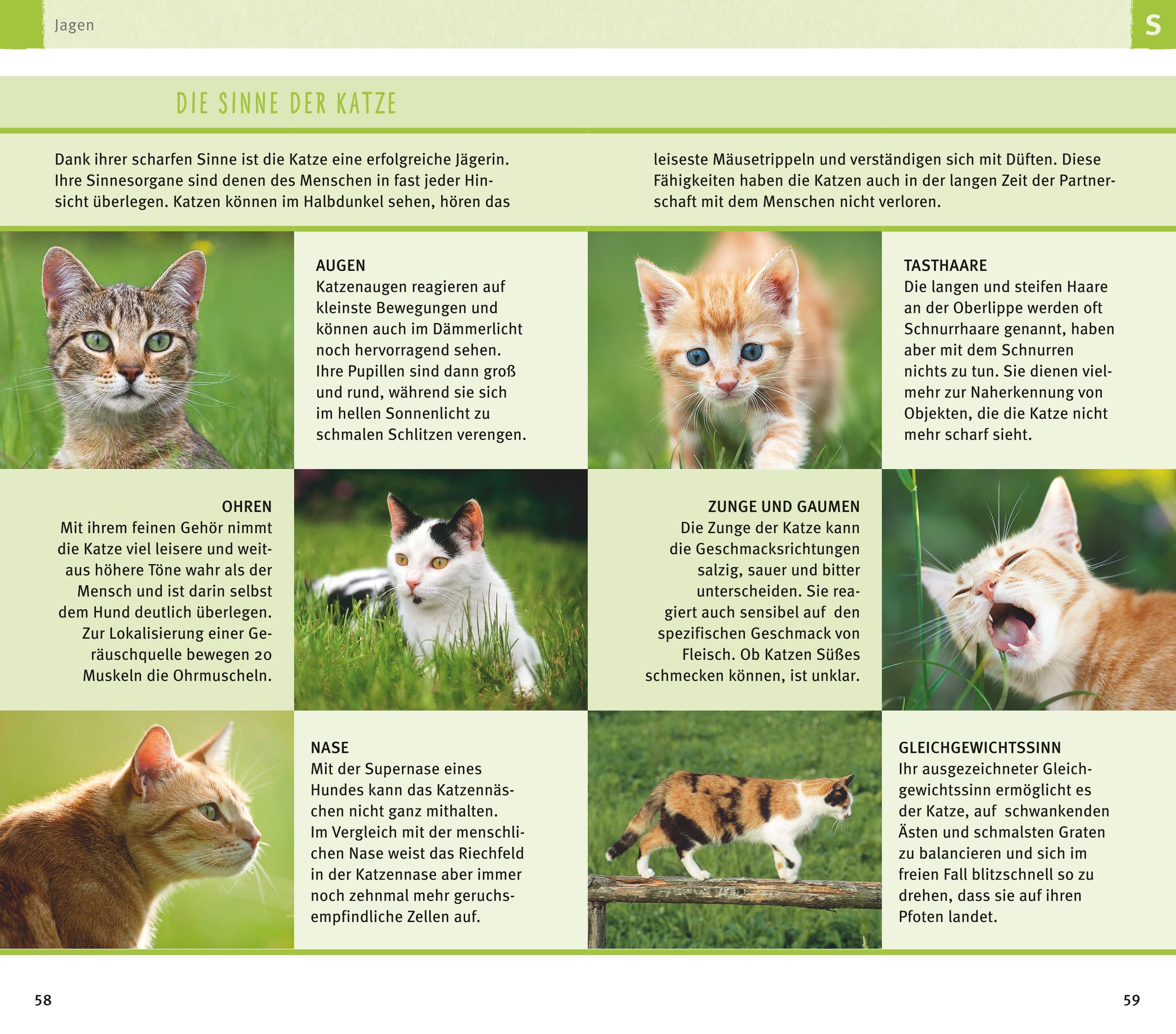 Jagen

S

DIE SINNE DER KATZE

Dank ihrer scharfen Sinne ist die Katze eine erfolgreiche Jägerin. Ihre Sinnesorgane sind denen des Menschen in fast jeder Hinsicht überlegen. Katzen können im Halbdunkel sehen, hören das leiseste Mäusetrippeln und verständigen sich mit Düften. Diese Fähigkeiten haben die Katzen auch in der langen Zeit der Partnerschaft mit dem Menschen nicht verloren.

AUGEN
Katzenaugen reagieren auf kleinste Bewegungen und können auch im Dämmerlicht noch hervorragend sehen. Ihre Pupillen sind dann groß und rund, während sie sich im hellen Sonnenlicht zu schmalen Schlitzen verengen.

TASTHAARE
Die langen und steifen Haare an der Oberlippe werden oft Schnurrhaare genannt, haben aber mit dem Schnurren nichts zu tun. Sie dienen vielmehr zur Naherkennung von Objekten, die die Katze nicht mehr scharf sieht.

OHREN
Mit ihrem feinen Gehör nimmt die Katze viel leisere und weitaus höhere Töne wahr als der Mensch und ist darin selbst dem Hund deutlich überlegen. Zur Lokalisierung einer Geräuschquelle bewegen 20 Muskeln die Ohrmuscheln.

ZUNGE UND GAUMEN
Die Zunge der Katze kann die Geschmacksrichtungen salzig, sauer und bitter unterscheiden. Sie reagiert auch sensibel auf den spezifischen Geschmack von Fleisch. Ob Katzen Süßes schmecken können, ist unklar.

NASE
Mit der Supernase eines Hundes kann das Katzennäschen nicht ganz mithalten. Im Vergleich mit der menschlichen Nase weist das Riechfeld in der Katzennase aber immer noch zehnmal mehr geruchsempfindliche Zellen auf.

GLEICHGEWICHTSSINN
Ihr ausgezeichneter Gleichgewichtssinn ermöglicht es der Katze, auf schwankenden Ästen und schmalsten Graten zu balancieren und sich im freien Fall blitzschnell so zu drehen, dass sie auf ihren Pfoten landet.

58

59