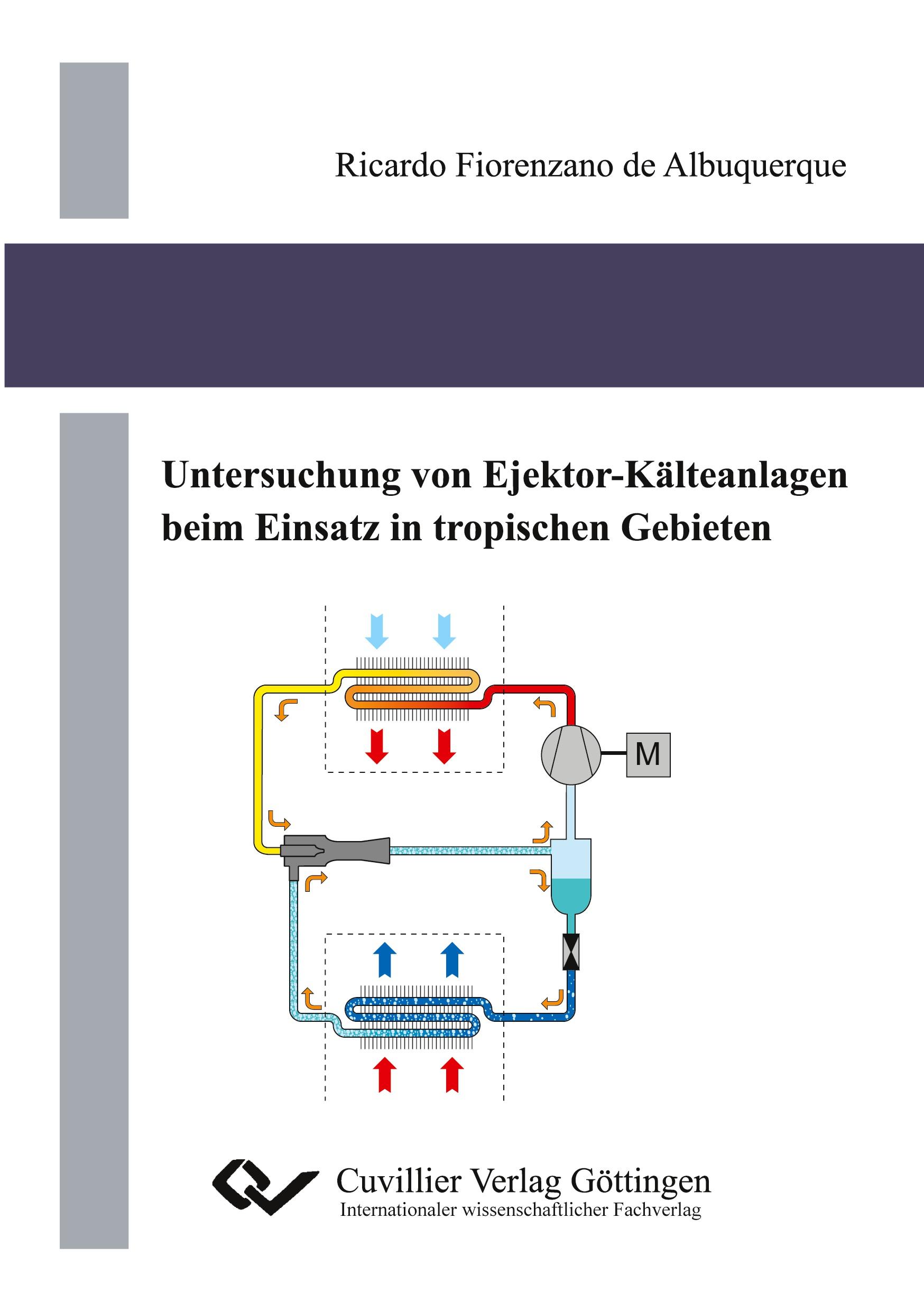 Ricardo Fiorenzano de Albuquerque

Untersuchung von Ejektor-Kälteanlagen beim Einsatz in tropischen Gebieten

M

Cuvillier Verlag Göttingen
Internationaler wissenschaftlicher Fachverlag