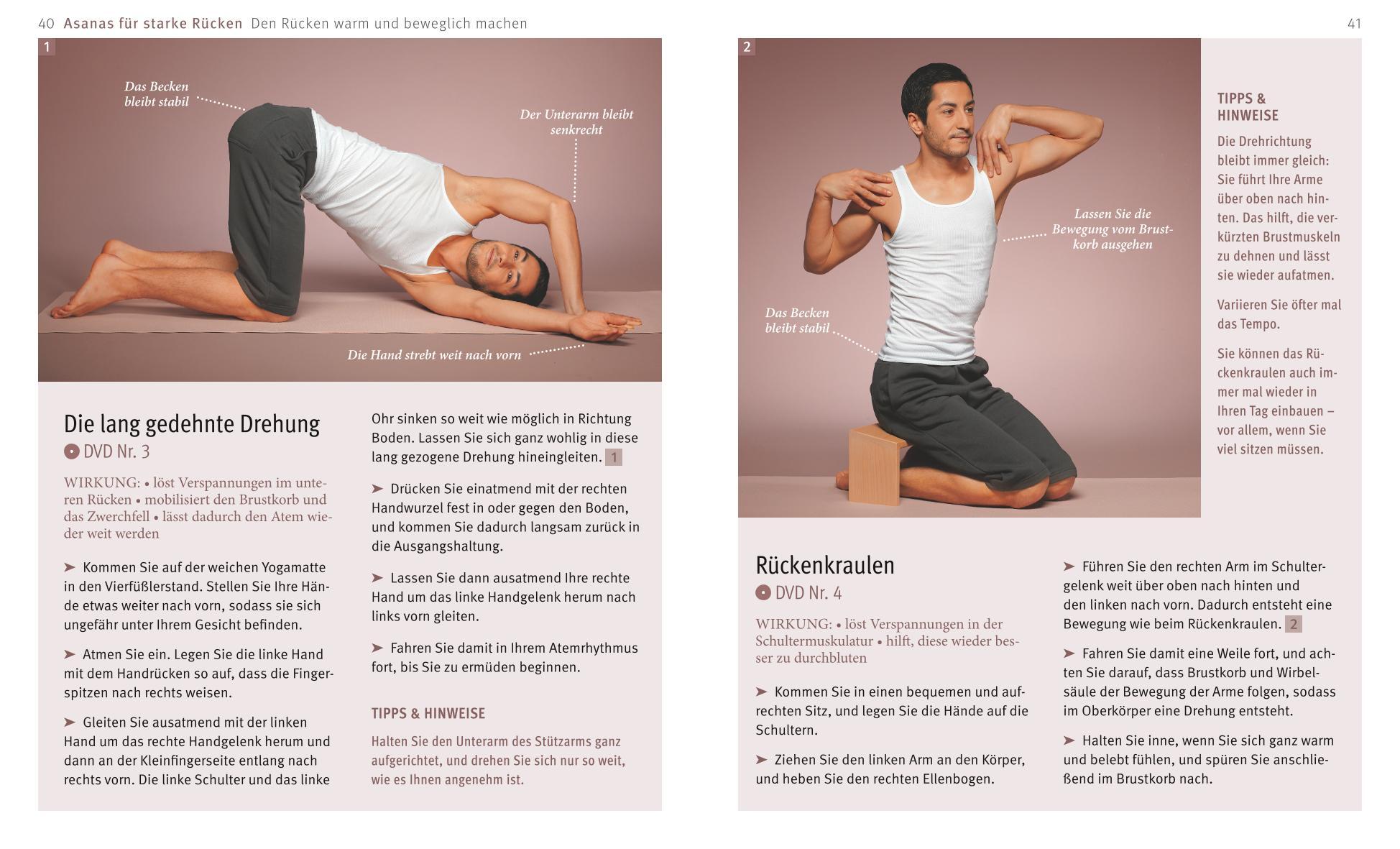 40 Asanas für starke Rücken Den Rücken warm und beweglich machen

1

Das Becken bleibt stabil

Der Unterarm bleibt senkrecht

Die Hand strebt weit nach vorn

Die lang gedehnte Drehung

DVD Nr. 3

WIRKUNG: • löst Verspannungen im unteren Rücken • mobilisiert den Brustkorb und das Zwerchfell • lässt dadurch den Atem wieder weit werden

➤ Kommen Sie auf der weichen Yogamatte in den Vierfüßlerstand. Stellen Sie Ihre Hände etwas weiter nach vorn, sodass sie sich ungefähr unter Ihrem Gesicht befinden.

➤ Atmen Sie ein. Legen Sie die linke Hand mit dem Handrücken so auf, dass die Fingerspitzen nach rechts weisen.

➤ Gleiten Sie ausatmend mit der linken Hand um das rechte Handgelenk herum und dann an der Kleinfingerseite entlang nach rechts vorn. Die linke Schulter und das linke Ohr sinken so weit wie möglich in Richtung Boden. Lassen Sie sich ganz wohlig in diese lang gezogene Drehung hineingleiten. 1

➤ Drücken Sie einatmend mit der rechten Handwurzel fest in oder gegen den Boden, und kommen Sie dadurch langsam zurück in die Ausgangshaltung.

➤ Lassen Sie dann ausatmend Ihre rechte Hand um das linke Handgelenk herum nach links vorn gleiten.

➤ Fahren Sie damit in Ihrem Atemrhythmus fort, bis Sie zu ermüden beginnen.

TIPPS & HINWEISE

Halten Sie den Unterarm des Stützarms ganz aufgerichtet, und drehen Sie sich nur so weit, wie es Ihnen angenehm ist.

41

2

Lassen Sie die Bewegung vom Brustkorb ausgehen

Das Becken bleibt stabil

TIPPS & HINWEISE

Die Drehrichtung bleibt immer gleich: Sie führt Ihre Arme über oben nach hinten. Das hilft, die verkürzten Brustmuskeln zu dehnen und lässt sie wieder aufatmen.

Variieren Sie öfter mal das Tempo.

Sie können das Rückenkraulen auch immer mal wieder in Ihren Tag einbauen – vor allem, wenn Sie viel sitzen müssen.

Rückenkraulen

DVD Nr. 4

WIRKUNG: • löst Verspannungen in der Schultermuskulatur • hilft, diese wieder besser zu durchbluten

➤ Kommen Sie in einen bequemen und aufrechten Sitz, und legen Sie die Hände auf die Schultern.

➤ Ziehen Sie den linken Arm an den Körper, und heben Sie den rechten Ellenbogen.

➤ Führen Sie den rechten Arm im Schultergelenk weit über oben nach hinten und den linken nach vorn. Dadurch entsteht eine Bewegung wie beim Rückenkraulen. 2

➤ Fahren Sie damit eine Weile fort, und achten Sie darauf, dass Brustkorb und Wirbelsäule der Bewegung der Arme folgen, sodass im Oberkörper eine Drehung entsteht.

➤ Halten Sie inne, wenn Sie sich ganz warm und belebt fühlen, und spüren Sie anschließend im Brustkorb nach.