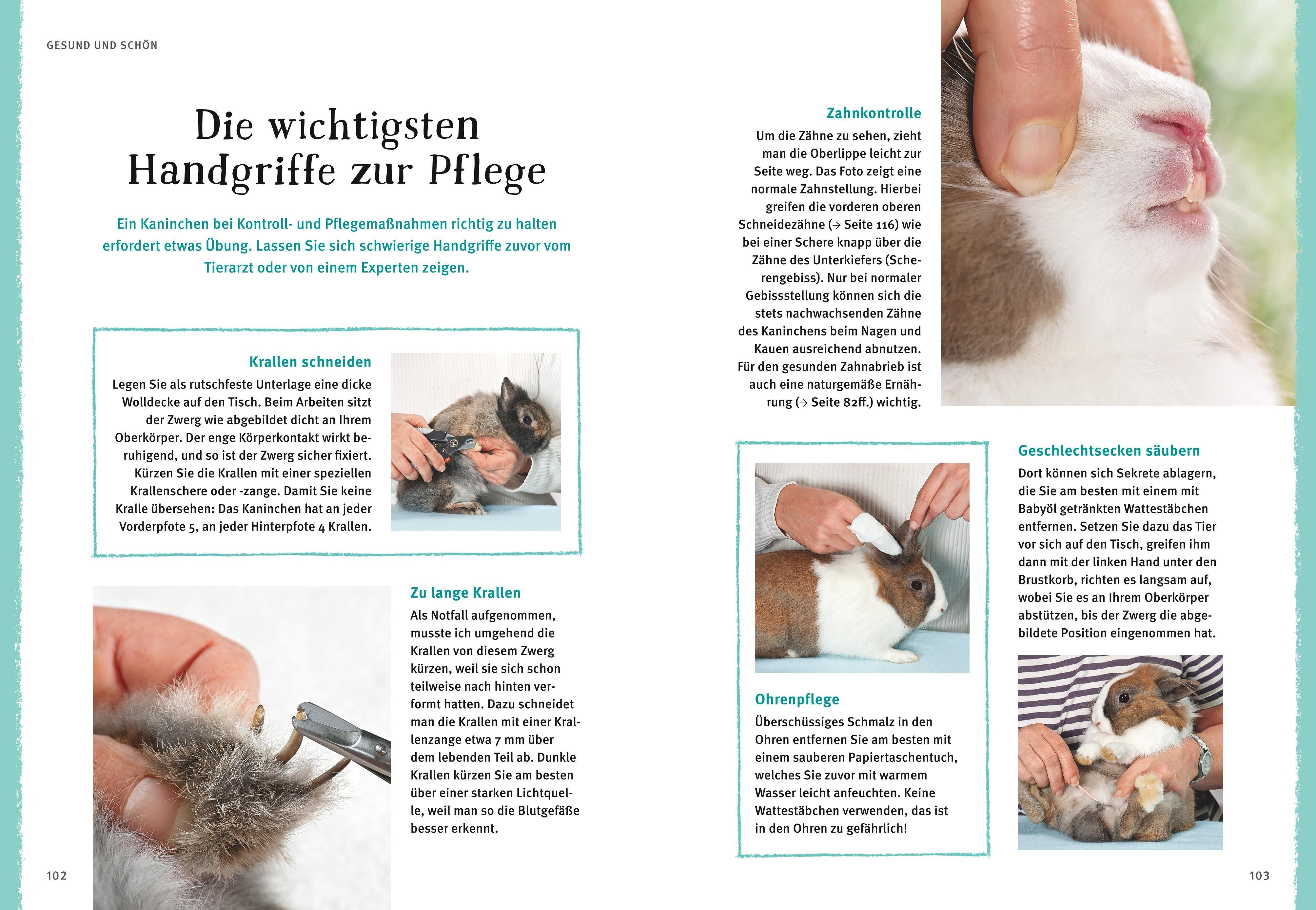 GESUND UND SCHÖN

Die wichtigsten Handgriffe zur Pflege

Ein Kaninchen bei Kontroll- und Pflegemaßnahmen richtig zu halten erfordert etwas Übung. Lassen Sie sich schwierige Handgriffe zuvor vom Tierarzt oder von einem Experten zeigen.

Krallen schneiden

Legen Sie als rutschfeste Unterlage eine dicke Wolldecke auf den Tisch. Beim Arbeiten sitzt der Zwerg wie abgebildet dicht an Ihrem Oberkörper. Der enge Körperkontakt wirkt beruhigend, und so ist der Zwerg sicher fixiert. Kürzen Sie die Krallen mit einer speziellen Krallenschere oder -zange. Damit Sie keine Kralle übersehen: Das Kaninchen hat an jeder Vorderpfote 5, an jeder Hinterpfote 4 Krallen.

Zu lange Krallen

Als Notfall aufgenommen, musste ich umgehend die Krallen von diesem Zwerg kürzen, weil sie sich schon teilweise nach hinten verformt hatten. Dazu schneidet man die Krallen mit einer Krallenzange etwa 7 mm über dem lebenden Teil ab. Dunkle Krallen kürzen Sie am besten über einer starken Lichtquelle, weil man so die Blutgefäße besser erkennt.

102

Zahnkontrolle

Um die Zähne zu sehen, zieht man die Oberlippe leicht zur Seite weg. Das Foto zeigt eine normale Zahnstellung. Hierbei greifen die vorderen oberen Schneidezähne (→ Seite 116) wie bei einer Schere knapp über die Zähne des Unterkiefers (Scherengebiss). Nur bei normaler Gebissstellung können sich die stets nachwachsenden Zähne des Kaninchens beim Nagen und Kauen ausreichend abnutzen. Für den gesunden Zahnabrieb ist auch eine naturgemäße Ernährung (→ Seite 82ff.) wichtig.

Ohrenpflege

Überschüssiges Schmalz in den Ohren entfernen Sie am besten mit einem sauberen Papiertaschentuch, welches Sie zuvor mit warmem Wasser leicht anfeuchten. Keine Wattestäbchen verwenden, das ist in den Ohren zu gefährlich!

Geschlechtsecken säubern

Dort können sich Sekrete ablagern, die Sie am besten mit einem mit Babyöl getränkten Wattestäbchen entfernen. Setzen Sie dazu das Tier vor sich auf den Tisch, greifen ihm dann mit der linken Hand unter den Brustkorb, richten es langsam auf, wobei Sie es an Ihrem Oberkörper abstützen, bis der Zwerg die abgebildete Position eingenommen hat.

103