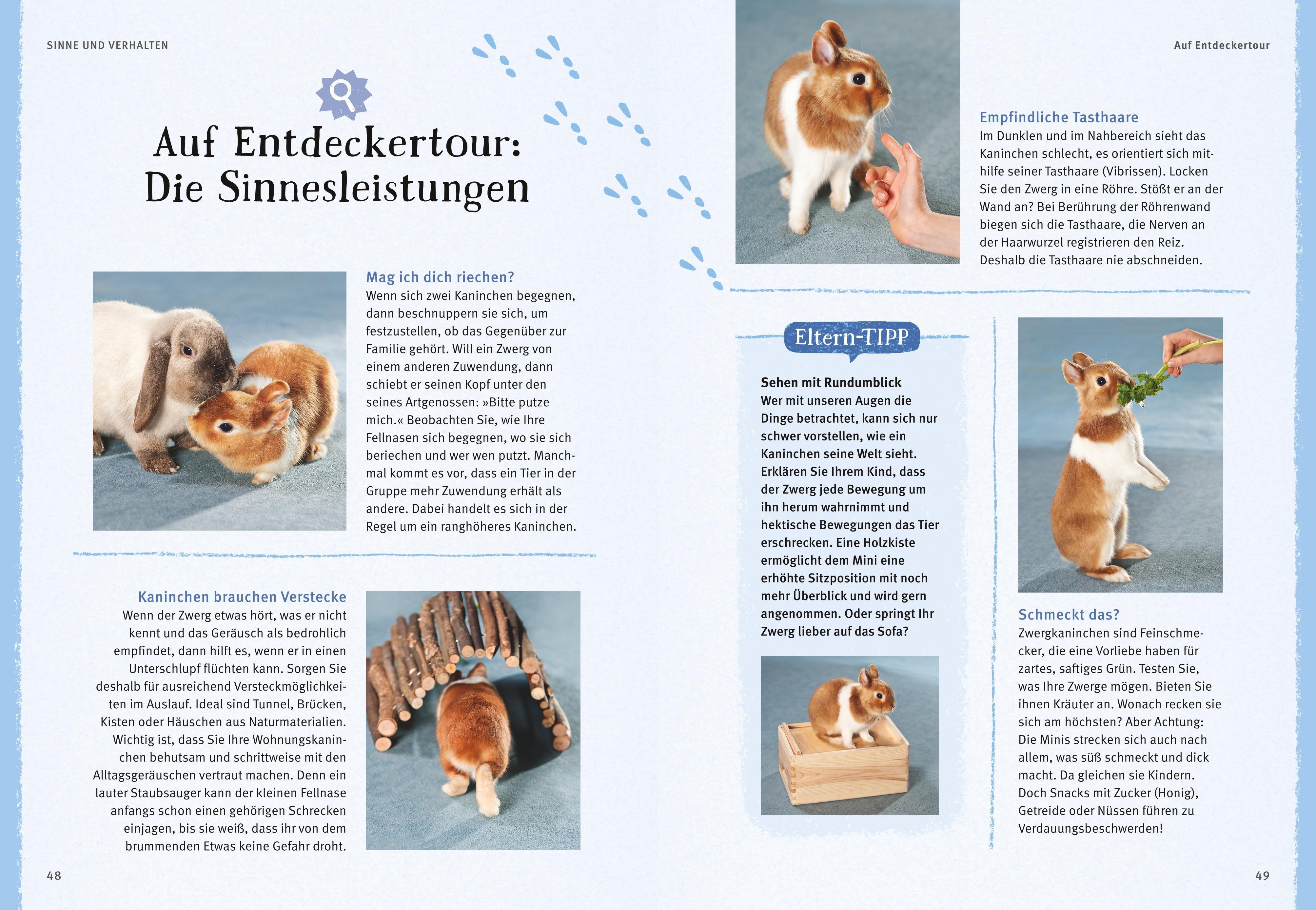 SINNE UND VERHALTEN

Auf Entdeckertour: Die Sinnesleistungen

Mag ich dich riechen?
Wenn sich zwei Kaninchen begegnen, dann beschnuppern sie sich, um festzustellen, ob das Gegenüber zur Familie gehört. Will ein Zwerg von einem anderen Zuwendung, dann schiebt er seinen Kopf unter den seines Artgenossen: »Bitte putze mich.« Beobachten Sie, wie Ihre Fellnasen sich begegnen, wo sie sich beriechen und wer wen putzt. Manchmal kommt es vor, dass ein Tier in der Gruppe mehr Zuwendung erhält als andere. Dabei handelt es sich in der Regel um ein ranghöheres Kaninchen.

Kaninchen brauchen Verstecke
Wenn der Zwerg etwas hört, was er nicht kennt und das Geräusch als bedrohlich empfindet, dann hilft es, wenn er in einen Unterschlupf flüchten kann. Sorgen Sie deshalb für ausreichend Versteckmöglichkeiten im Auslauf. Ideal sind Tunnel, Brücken, Kisten oder Häuschen aus Naturmaterialien. Wichtig ist, dass Sie Ihre Wohnungskaninchen behutsam und schrittweise mit den Alltagsgeräuschen vertraut machen. Denn ein lauter Staubsauger kann der kleinen Fellnase anfangs schon einen gehörigen Schrecken einjagen, bis sie weiß, dass ihr von dem brummenden Etwas keine Gefahr droht.

48

Auf Entdeckertour

Empfindliche Tasthaare
Im Dunklen und im Nahbereich sieht das Kaninchen schlecht, es orientiert sich mithilfe seiner Tasthaare (Vibrissen). Locken Sie den Zwerg in eine Röhre. Stößt er an der Wand an? Bei Berührung der Röhrenwand biegen sich die Tasthaare, die Nerven an der Haarwurzel registrieren den Reiz. Deshalb die Tasthaare nie abschneiden.

Eltern-TIPP

Sehen mit Rundumblick
Wer mit unseren Augen die Dinge betrachtet, kann sich nur schwer vorstellen, wie ein Kaninchen seine Welt sieht. Erklären Sie Ihrem Kind, dass der Zwerg jede Bewegung um ihn herum wahrnimmt und hektische Bewegungen das Tier erschrecken. Eine Holzkiste ermöglicht dem Mini eine erhöhte Sitzposition mit noch mehr Überblick und wird gern angenommen. Oder springt Ihr Zwerg lieber auf das Sofa?

Schmeckt das?
Zwergkaninchen sind Feinschmecker, die eine Vorliebe haben für zartes, saftiges Grün. Testen Sie, was Ihre Zwerge mögen. Bieten Sie ihnen Kräuter an. Wonach recken sie sich am höchsten? Aber Achtung: Die Minis strecken sich auch nach allem, was süß schmeckt und dick macht. Da gleichen sie Kindern. Doch Snacks mit Zucker (Honig), Getreide oder Nüssen führen zu Verdauungsbeschwerden!

49