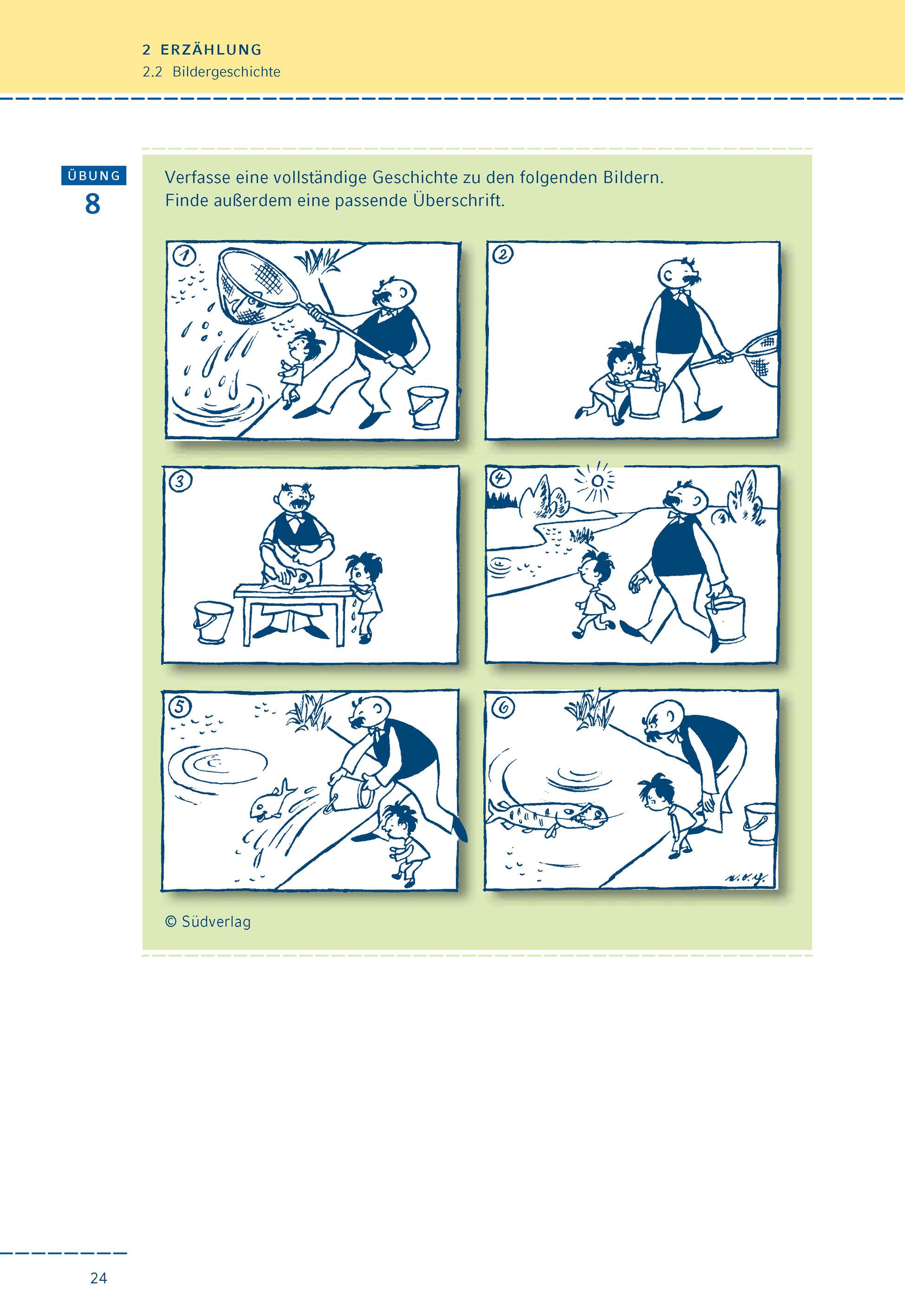 2 ERZÄHLUNG
2.2 Bildergeschichte

ÜBUNG
8

Verfasse eine vollständige Geschichte zu den folgenden Bildern. Finde außerdem eine passende Überschrift.

1

2

3

4

5

6

e.o.p.

© Südverlag

24