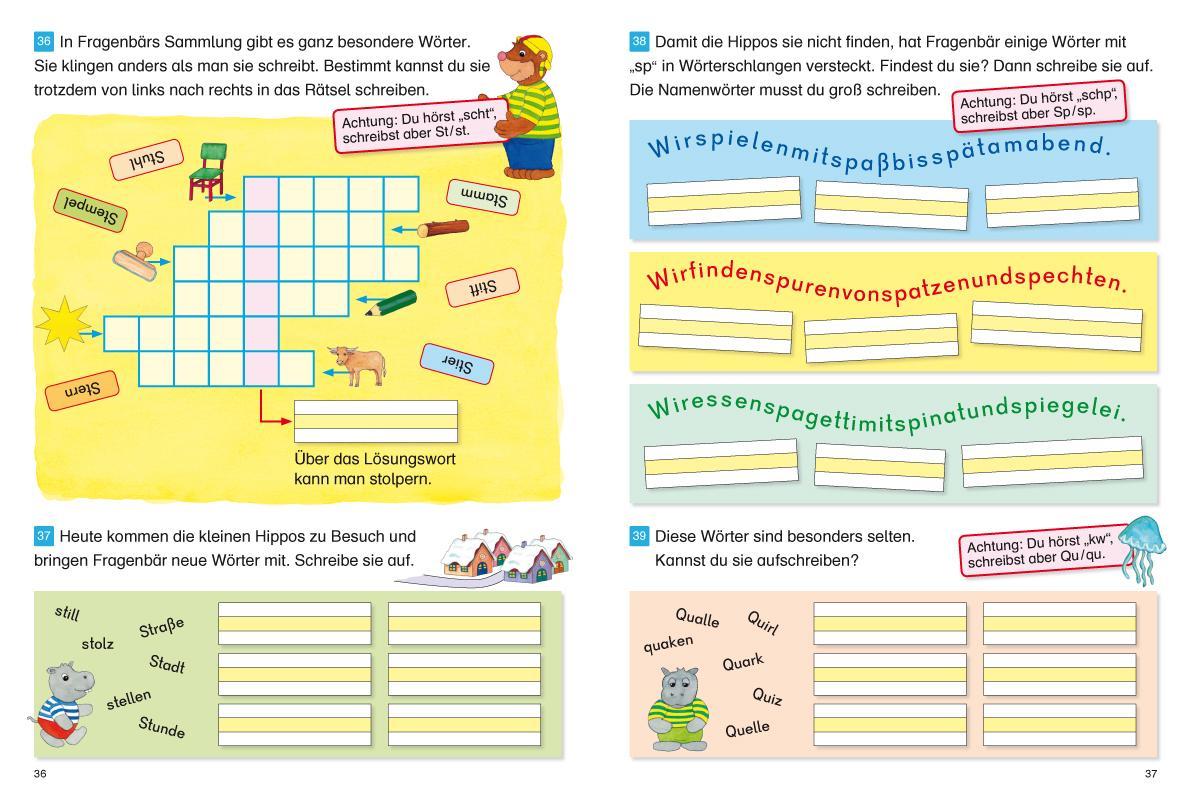 36 In Fragenbärs Sammlung gibt es ganz besondere Wörter. Sie klingen anders als man sie schreibt. Bestimmt kannst du sie trotzdem von links nach rechts in das Rätsel schreiben.

Achtung: Du hörst „scht", schreibst aber St/st.

Stuhl

Stempel

Stamm

Stift

Stier

Stern

Über das Lösungswort kann man stolpern.

37 Heute kommen die kleinen Hippos zu Besuch und bringen Fragenbär neue Wörter mit. Schreibe sie auf.

still
stolz
Straße
Stadt
stellen
Stunde

36

38 Damit die Hippos sie nicht finden, hat Fragenbär einige Wörter mit „sp" in Wörterschlangen versteckt. Findest du sie? Dann schreibe sie auf. Die Namenwörter musst du groß schreiben.

Achtung: Du hörst „schp", schreibst aber Sp/sp.

Wirspielenmitspaßbisspätamabend.

Wirfindenspurenvonspatzenundspechten.

Wiressenspagettimitspinatundspiegelei.

39 Diese Wörter sind besonders selten. Kannst du sie aufschreiben?

Achtung: Du hörst „kw", schreibst aber Qu/qu.

Qualle
Quirl
quaken
Quark
Quiz
Quelle

37