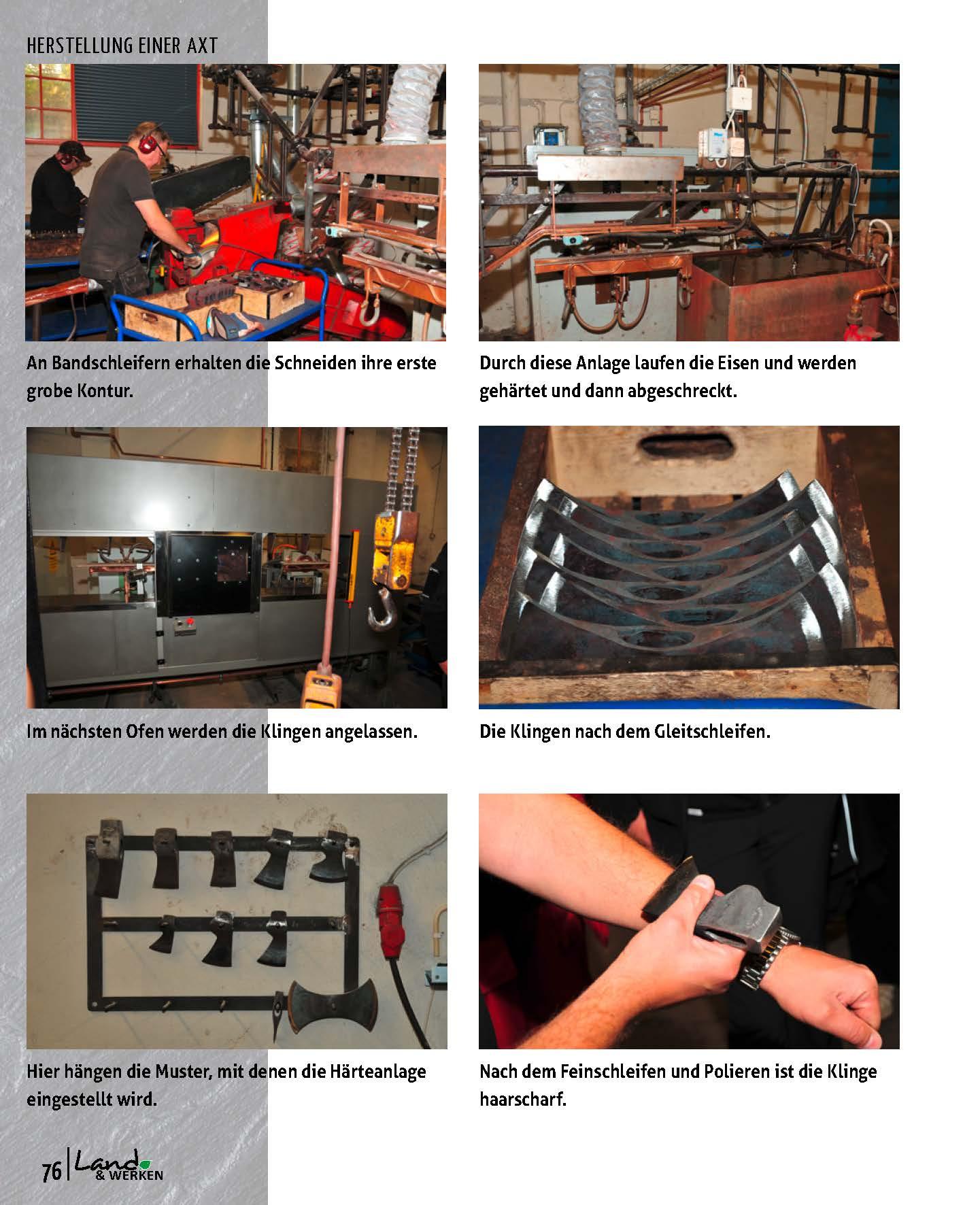 HERSTELLUNG EINER AXT

An Bandschleifern erhalten die Schneiden ihre erste grobe Kontur.

Durch diese Anlage laufen die Eisen und werden gehärtet und dann abgeschreckt.

Im nächsten Ofen werden die Klingen angelassen.

Die Klingen nach dem Gleitschleifen.

Hier hängen die Muster, mit denen die Härteanlage eingestellt wird.

Nach dem Feinschleifen und Polieren ist die Klinge haarscharf.

76 | Land & WERKEN