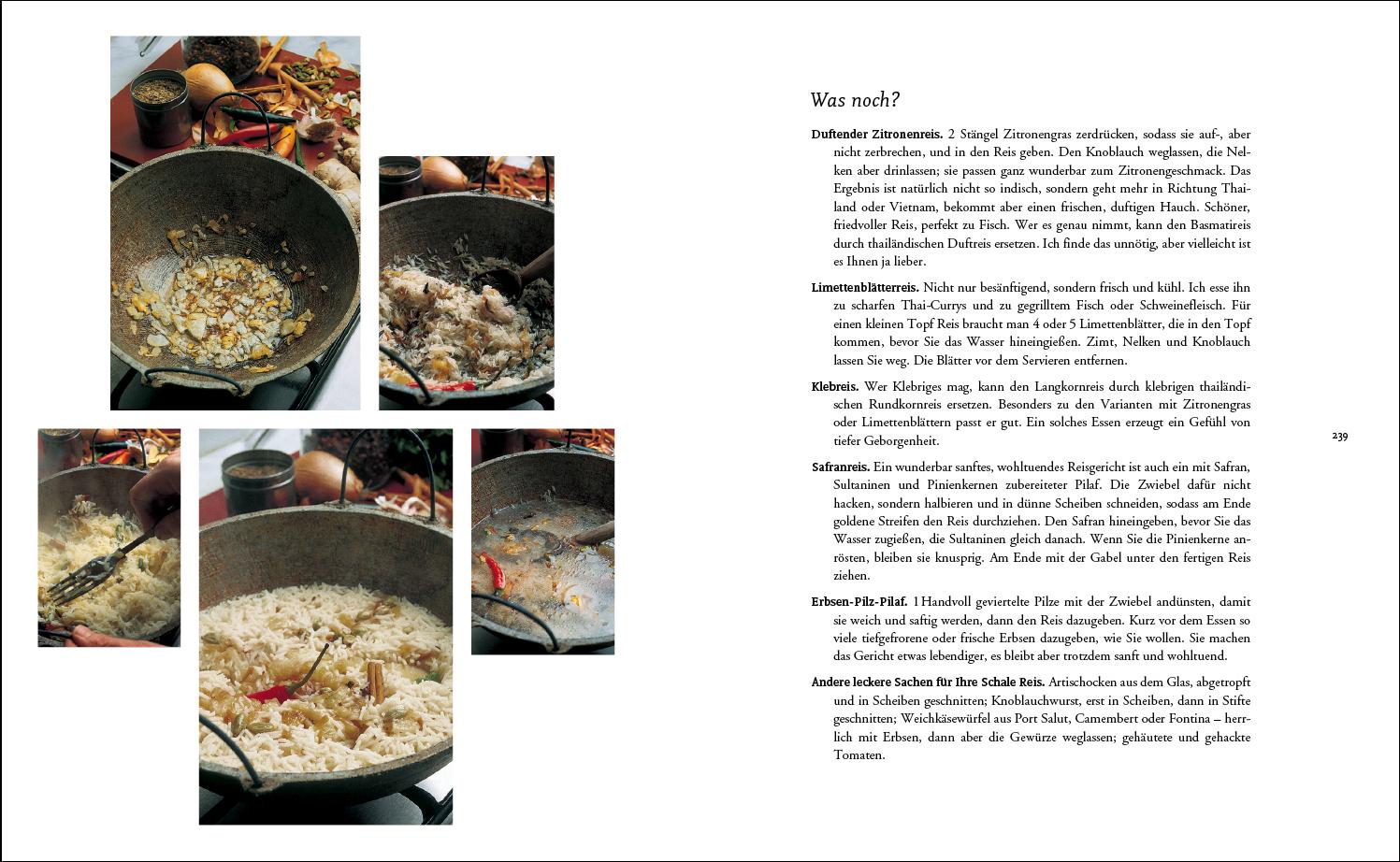 Was noch?

Duftender Zitronenreis. 2 Stängel Zitronengras zerdrücken, sodass sie auf-, aber nicht zerbrechen, und in den Reis geben. Den Knoblauch weglassen, die Nelken aber drinlassen; sie passen ganz wunderbar zum Zitronengeschmack. Das Ergebnis ist natürlich nicht so indisch, sondern geht mehr in Richtung Thailand oder Vietnam, bekommt aber einen frischen, duftigen Hauch. Schöner, friedvoller Reis, perfekt zu Fisch. Wer es genau nimmt, kann den Basmatireis durch thailändischen Duftreis ersetzen. Ich finde das unnötig, aber vielleicht ist es Ihnen ja lieber.

Limettenblätterreis. Nicht nur besänftigend, sondern frisch und kühl. Ich esse ihn zu scharfen Thai-Currys und zu gegrilltem Fisch oder Schweinefleisch. Für einen kleinen Topf Reis braucht man 4 oder 5 Limettenblätter, die in den Topf kommen, bevor Sie das Wasser hineingießen. Zimt, Nelken und Knoblauch lassen Sie weg. Die Blätter vor dem Servieren entfernen.

Klebreis. Wer Klebriges mag, kann den Langkornreis durch klebrigen thailändischen Rundkornreis ersetzen. Besonders zu den Varianten mit Zitronengras oder Limettenblättern passt er gut. Ein solches Essen erzeugt ein Gefühl von tiefer Geborgenheit.

Safranreis. Ein wunderbar sanftes, wohltuendes Reisgericht ist auch ein mit Safran, Sultaninen und Pinienkernen zubereiteter Pilaf. Die Zwiebel dafür nicht hacken, sondern halbieren und in dünne Scheiben schneiden, sodass am Ende goldene Streifen den Reis durchziehen. Den Safran hineingeben, bevor Sie das Wasser zugießen, die Sultaninen gleich danach. Wenn Sie die Pinienkerne anrösten, bleiben sie knusprig. Am Ende mit der Gabel unter den fertigen Reis ziehen.

Erbsen-Pilz-Pilaf. 1 Handvoll geviertelte Pilze mit der Zwiebel andünsten, damit sie weich und saftig werden, dann den Reis dazugeben. Kurz vor dem Essen so viele tiefgefrorene oder frische Erbsen dazugeben, wie Sie wollen. Sie machen das Gericht etwas lebendiger, es bleibt aber trotzdem sanft und wohltuend.

Andere leckere Sachen für Ihre Schale Reis. Artischocken aus dem Glas, abgetropft und in Scheiben geschnitten; Knoblauchwurst, erst in Scheiben, dann in Stifte geschnitten; Weichkäsewürfel aus Port Salut, Camembert oder Fontina – herrlich mit Erbsen, dann aber die Gewürze weglassen; gehäutete und gehackte Tomaten.

239