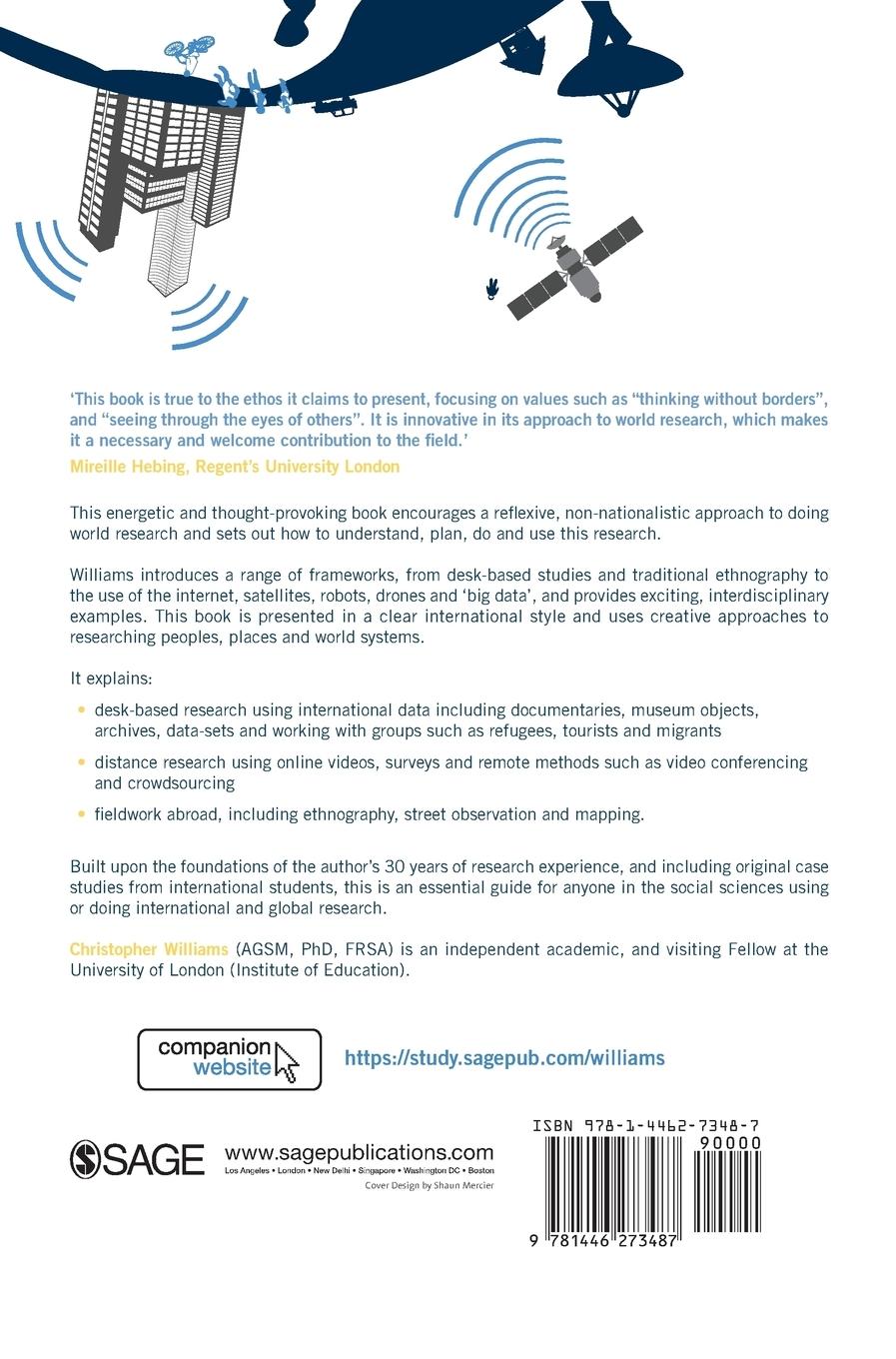 'This book is true to the ethos it claims to present, focusing on values such as "thinking without borders", and "seeing through the eyes of others". It is innovative in its approach to world research, which makes it a necessary and welcome contribution to the field.'
Mireille Hebing, Regent's University London

This energetic and thought-provoking book encourages a reflexive, non-nationalistic approach to doing world research and sets out how to understand, plan, do and use this research.

Williams introduces a range of frameworks, from desk-based studies and traditional ethnography to the use of the internet, satellites, robots, drones and 'big data', and provides exciting, interdisciplinary examples. This book is presented in a clear international style and uses creative approaches to researching peoples, places and world systems.

It explains:

• desk-based research using international data including documentaries, museum objects, archives, data-sets and working with groups such as refugees, tourists and migrants
• distance research using online videos, surveys and remote methods such as video conferencing and crowdsourcing
• fieldwork abroad, including ethnography, street observation and mapping.

Built upon the foundations of the author's 30 years of research experience, and including original case studies from international students, this is an essential guide for anyone in the social sciences using or doing international and global research.

Christopher Williams (AGSM, PhD, FRSA) is an independent academic, and visiting Fellow at the University of London (Institute of Education).

companion website
https://study.sagepub.com/williams

SAGE www.sagepublications.com
Los Angeles • London • New Delhi • Singapore • Washington DC • Boston
Cover Design by Shaun Mercier

ISBN 978-1-4462-7348-7
90000
9 781446 273487