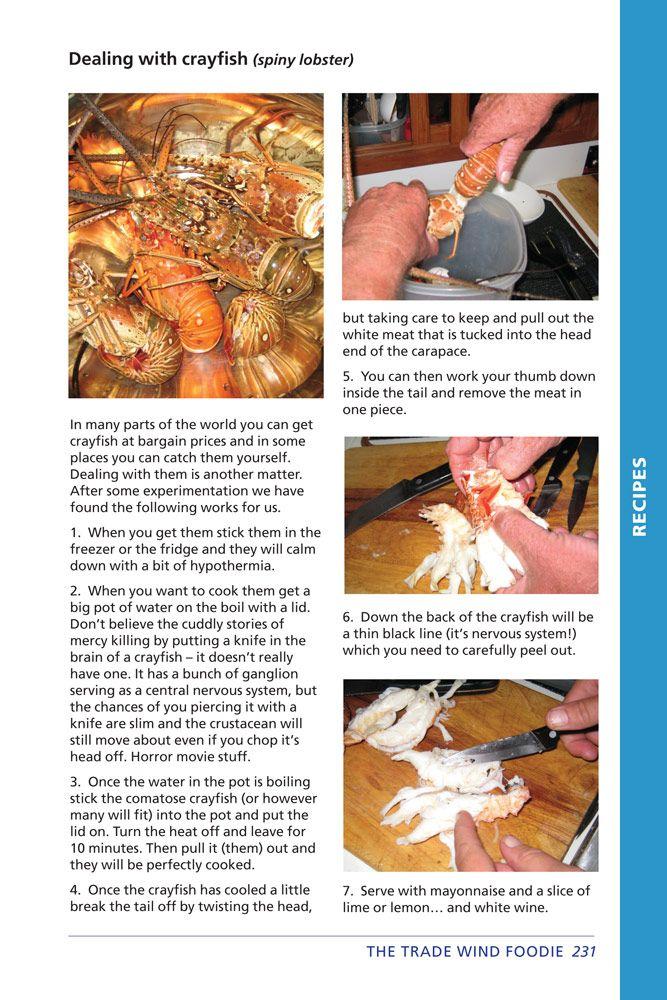 Dealing with crayfish (spiny lobster)

In many parts of the world you can get crayfish at bargain prices and in some places you can catch them yourself. Dealing with them is another matter. After some experimentation we have found the following works for us.

1. When you get them stick them in the freezer or the fridge and they will calm down with a bit of hypothermia.

2. When you want to cook them get a big pot of water on the boil with a lid. Don't believe the cuddly stories of mercy killing by putting a knife in the brain of a crayfish – it doesn't really have one. It has a bunch of ganglion serving as a central nervous system, but the chances of you piercing it with a knife are slim and the crustacean will still move about even if you chop it's head off. Horror movie stuff.

3. Once the water in the pot is boiling stick the comatose crayfish (or however many will fit) into the pot and put the lid on. Turn the heat off and leave for 10 minutes. Then pull it (them) out and they will be perfectly cooked.

4. Once the crayfish has cooled a little break the tail off by twisting the head, but taking care to keep and pull out the white meat that is tucked into the head end of the carapace.

5. You can then work your thumb down inside the tail and remove the meat in one piece.

6. Down the back of the crayfish will be a thin black line (it's nervous system!) which you need to carefully peel out.

7. Serve with mayonnaise and a slice of lime or lemon… and white wine.

RECIPES

THE TRADE WIND FOODIE 231