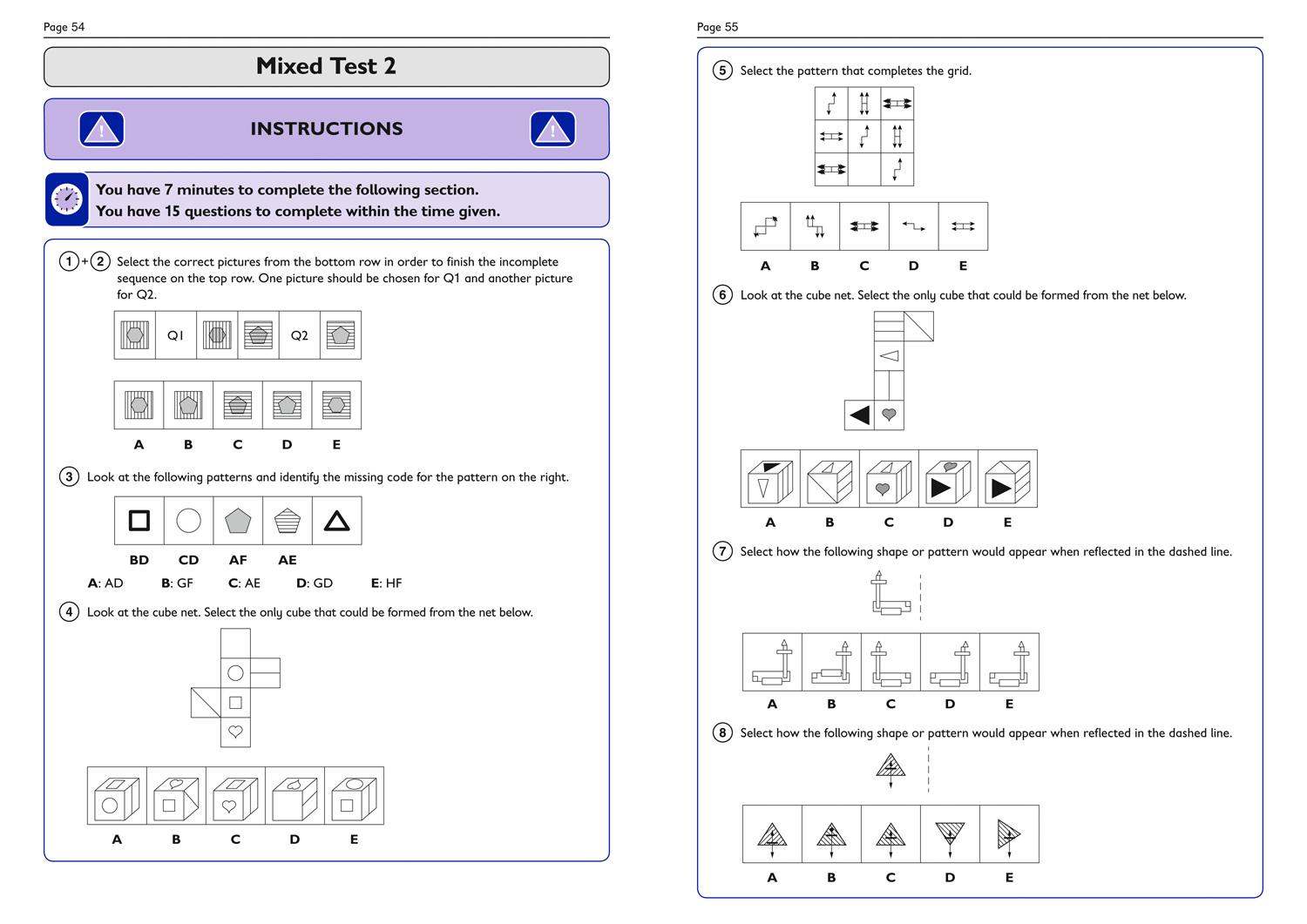 Page 54

Mixed Test 2

INSTRUCTIONS

You have 7 minutes to complete the following section.
You have 15 questions to complete within the time given.

1 + 2 Select the correct pictures from the bottom row in order to finish the incomplete sequence on the top row. One picture should be chosen for Q1 and another picture for Q2.

Q1 Q2

A B C D E

3 Look at the following patterns and identify the missing code for the pattern on the right.

BD CD AF AE

A: AD B: GF C: AE D: GD E: HF

4 Look at the cube net. Select the only cube that could be formed from the net below.

A B C D E

Page 55

5 Select the pattern that completes the grid.

A B C D E

6 Look at the cube net. Select the only cube that could be formed from the net below.

A B C D E

7 Select how the following shape or pattern would appear when reflected in the dashed line.

A B C D E

8 Select how the following shape or pattern would appear when reflected in the dashed line.

A B C D E