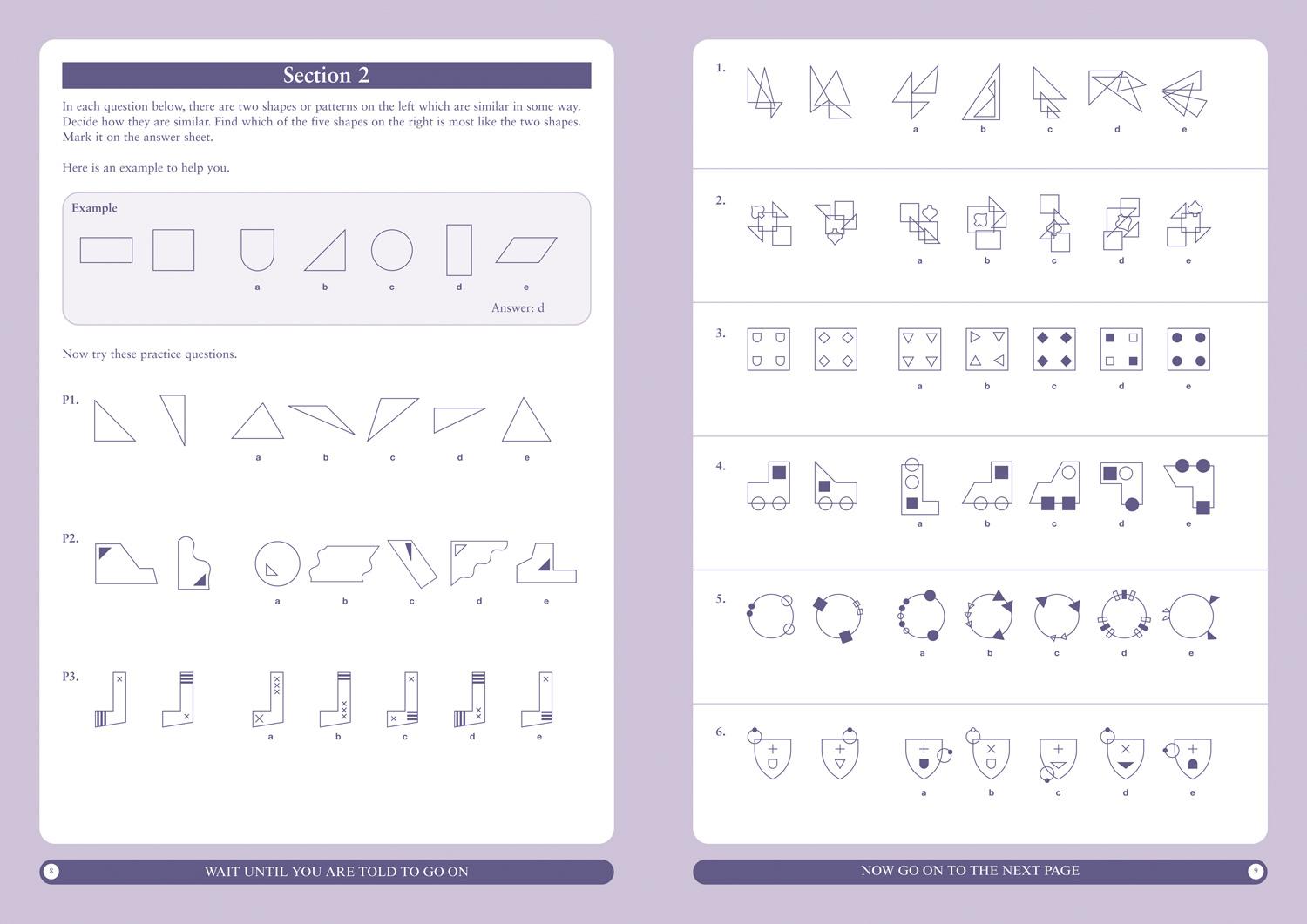 Section 2

In each question below, there are two shapes or patterns on the left which are similar in some way. Decide how they are similar. Find which of the five shapes on the right is most like the two shapes. Mark it on the answer sheet.

Here is an example to help you.

Example

a b c d e

Answer: d

Now try these practice questions.

P1.

a b c d e

P2.

a b c d e

P3.

a b c d e

8 WAIT UNTIL YOU ARE TOLD TO GO ON

1.

a b c d e

2.

a b c d e

3.

a b c d e

4.

a b c d e

5.

a b c d e

6.

a b c d e

NOW GO ON TO THE NEXT PAGE 9