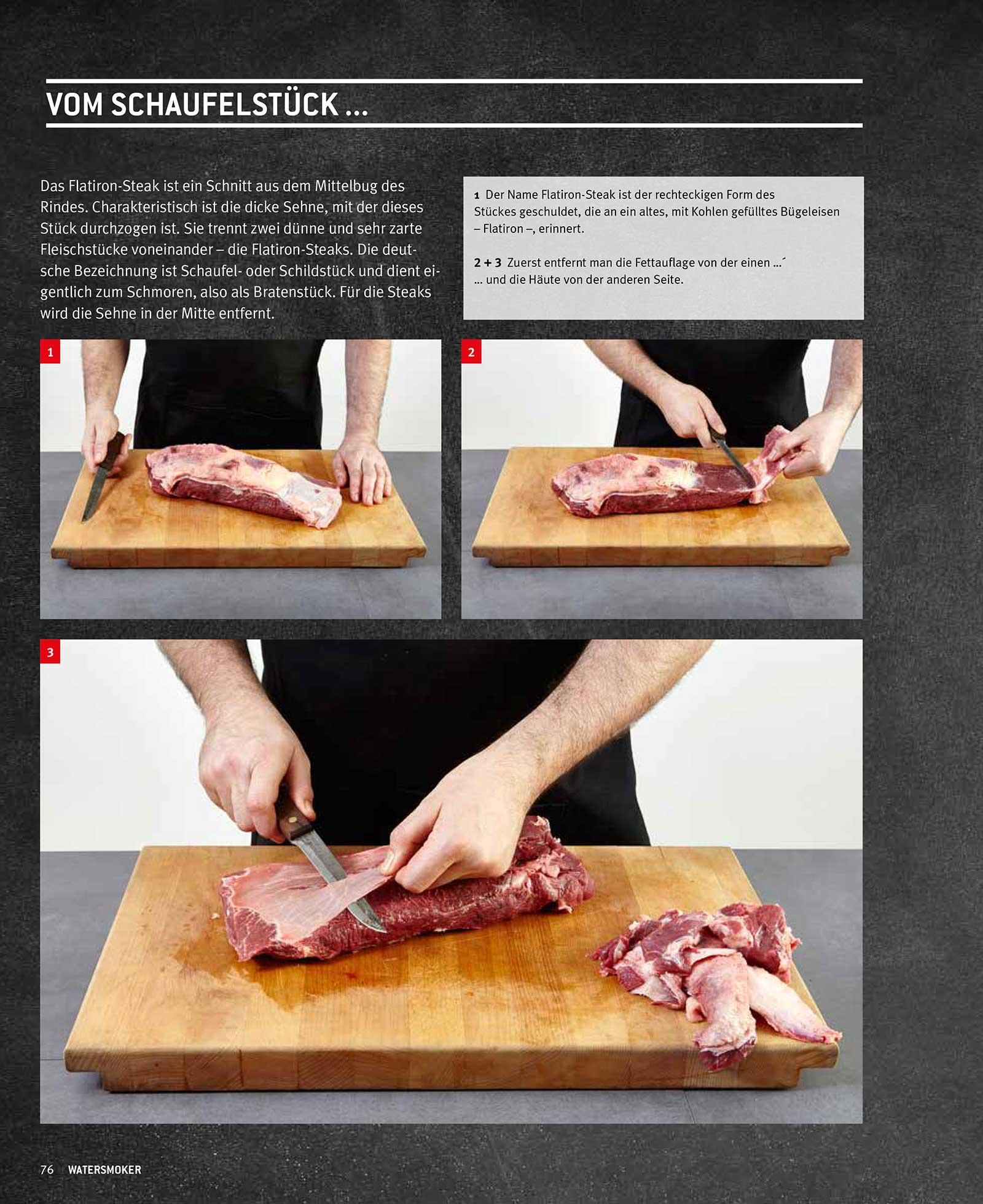 VOM SCHAUFELSTÜCK ...

Das Flatiron-Steak ist ein Schnitt aus dem Mittelbug des Rindes. Charakteristisch ist die dicke Sehne, mit der dieses Stück durchzogen ist. Sie trennt zwei dünne und sehr zarte Fleischstücke voneinander – die Flatiron-Steaks. Die deutsche Bezeichnung ist Schaufel- oder Schildstück und dient eigentlich zum Schmoren, also als Bratenstück. Für die Steaks wird die Sehne in der Mitte entfernt.

1 Der Name Flatiron-Steak ist der rechteckigen Form des Stückes geschuldet, die an ein altes, mit Kohlen gefülltes Bügeleisen – Flatiron –, erinnert.

2 + 3 Zuerst entfernt man die Fettauflage von der einen ...´
... und die Häute von der anderen Seite.

1

2

3

76 WATERSMOKER