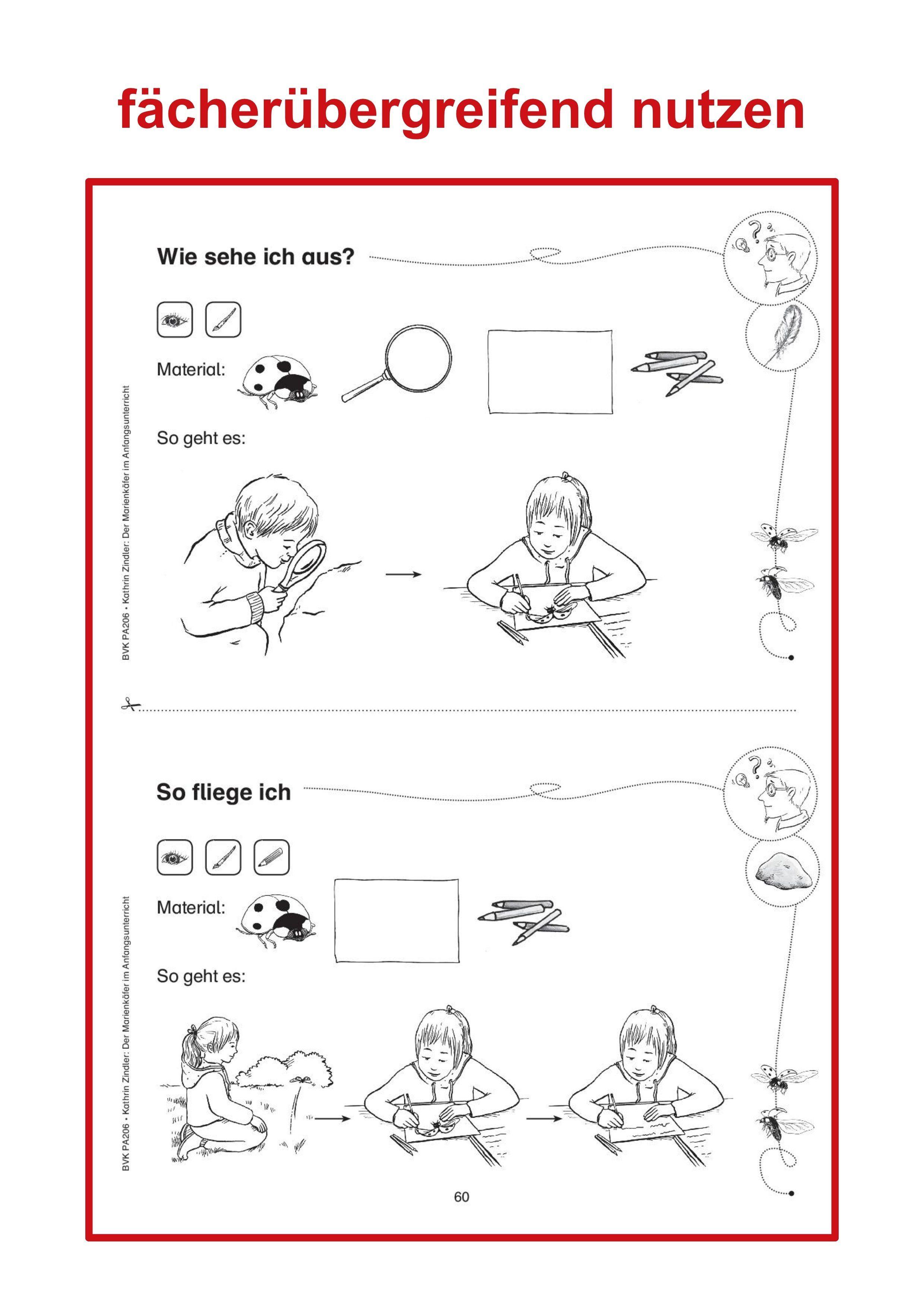 fächerübergreifend nutzen

Wie sehe ich aus?

Material:

So geht es:

BVK PA206 • Kathrin Zindler: Der Marienkäfer im Anfangsunterricht

So fliege ich

Material:

So geht es:

BVK PA206 • Kathrin Zindler: Der Marienkäfer im Anfangsunterricht

60