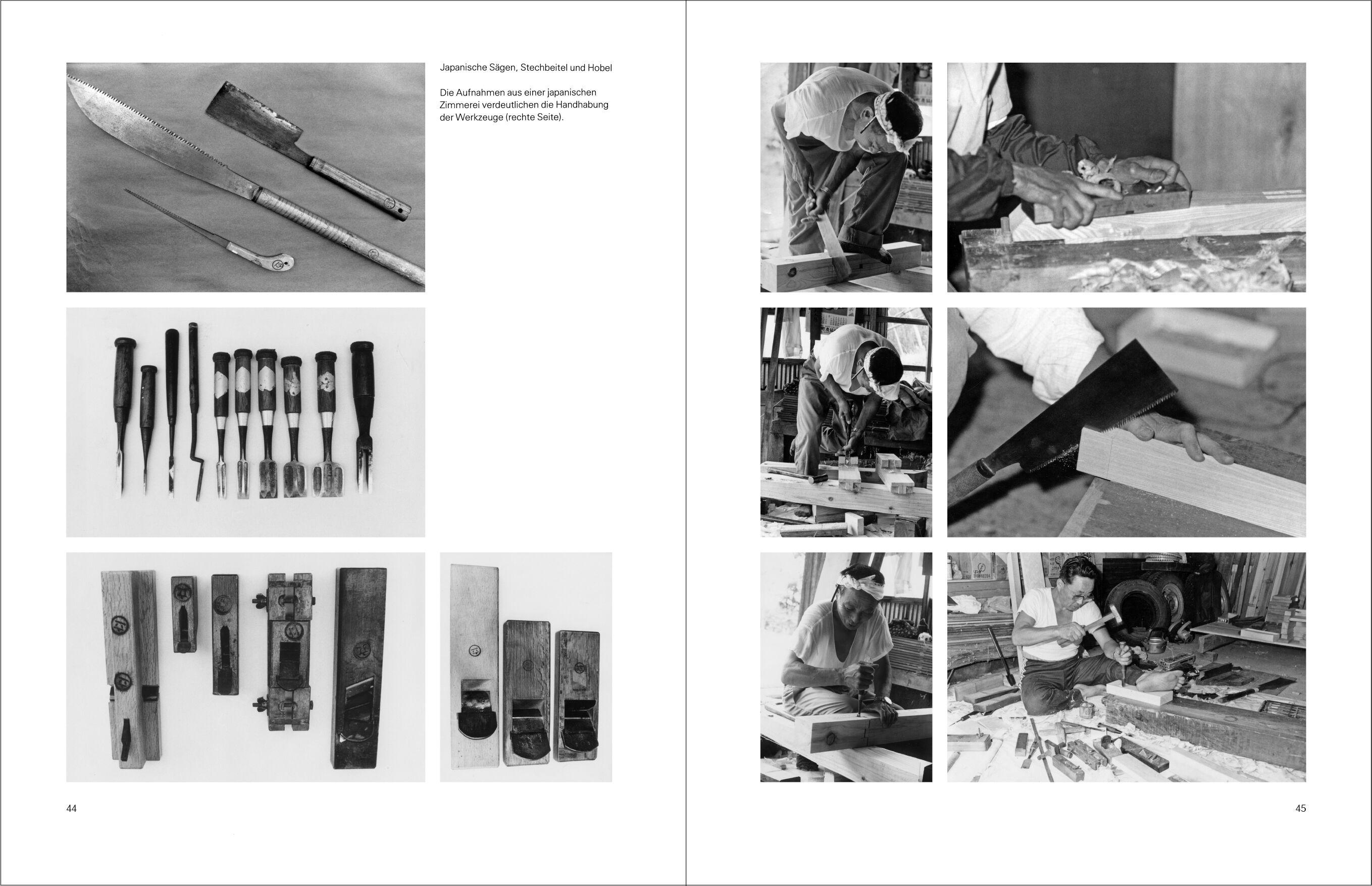 Japanische Sägen, Stechbeitel und Hobel

Die Aufnahmen aus einer japanischen Zimmerei verdeutlichen die Handhabung der Werkzeuge (rechte Seite).

44

45