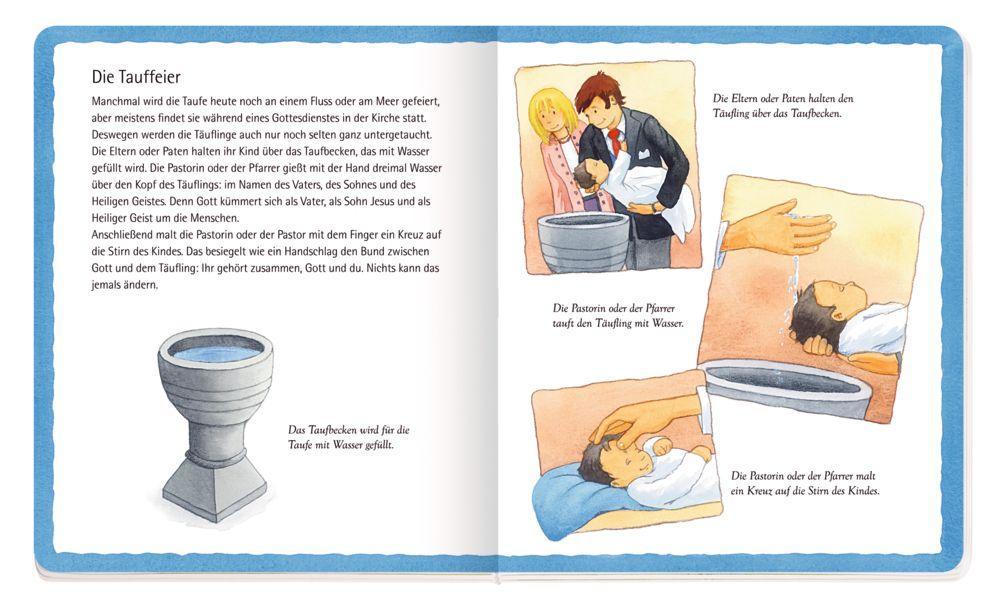 Die Tauffeier

Manchmal wird die Taufe heute noch an einem Fluss oder am Meer gefeiert, aber meistens findet sie während eines Gottesdienstes in der Kirche statt. Deswegen werden die Täuflinge auch nur noch selten ganz untergetaucht. Die Eltern oder Paten halten ihr Kind über das Taufbecken, das mit Wasser gefüllt wird. Die Pastorin oder der Pfarrer gießt mit der Hand dreimal Wasser über den Kopf des Täuflings: im Namen des Vaters, des Sohnes und des Heiligen Geistes. Denn Gott kümmert sich als Vater, als Sohn Jesus und als Heiliger Geist um die Menschen.
Anschließend malt die Pastorin oder der Pastor mit dem Finger ein Kreuz auf die Stirn des Kindes. Das besiegelt wie ein Handschlag den Bund zwischen Gott und dem Täufling: Ihr gehört zusammen, Gott und du. Nichts kann das jemals ändern.

Das Taufbecken wird für die Taufe mit Wasser gefüllt.

Die Eltern oder Paten halten den Täufling über das Taufbecken.

Die Pastorin oder der Pfarrer tauft den Täufling mit Wasser.

Die Pastorin oder der Pfarrer malt ein Kreuz auf die Stirn des Kindes.