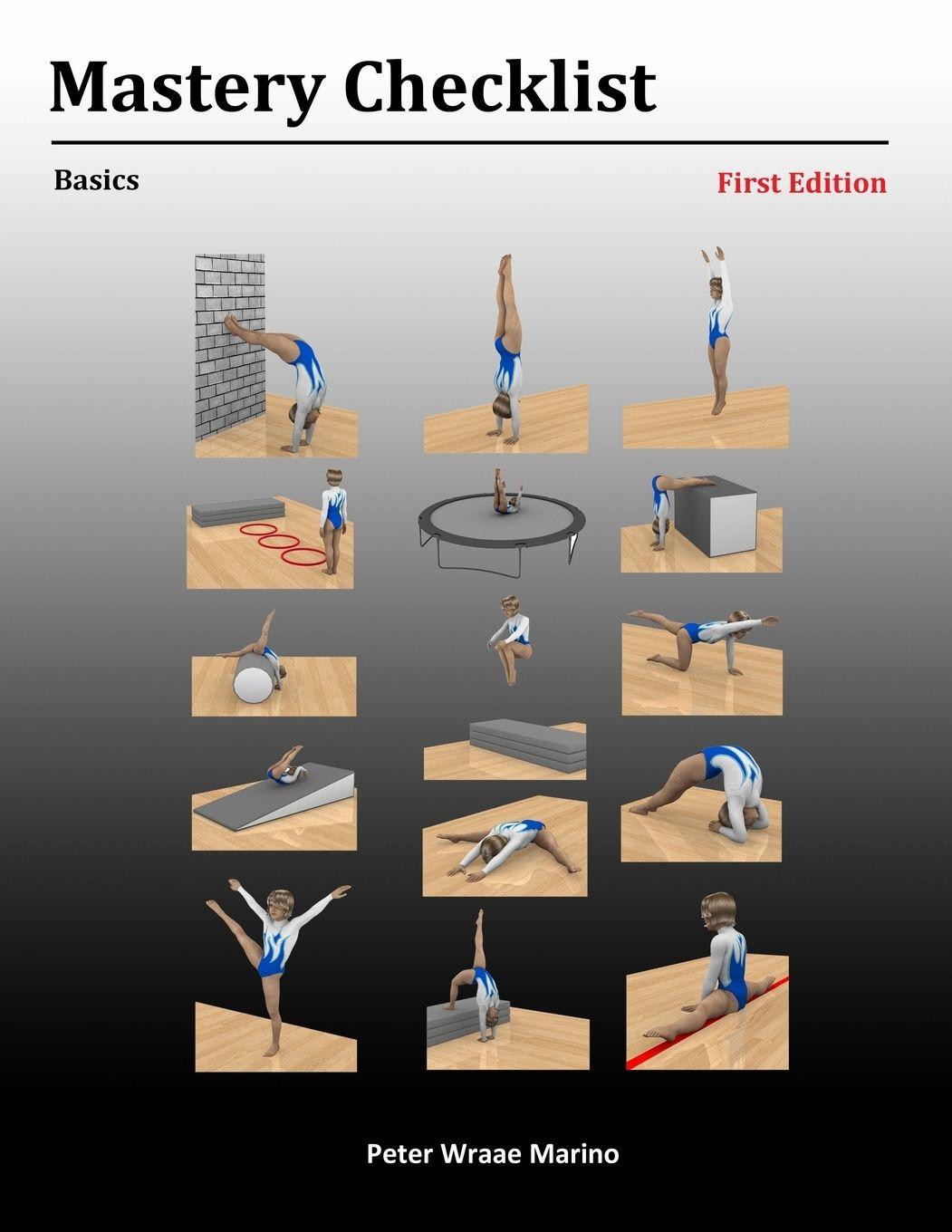 Mastery Checklist

Basics

First Edition

Peter Wraae Marino