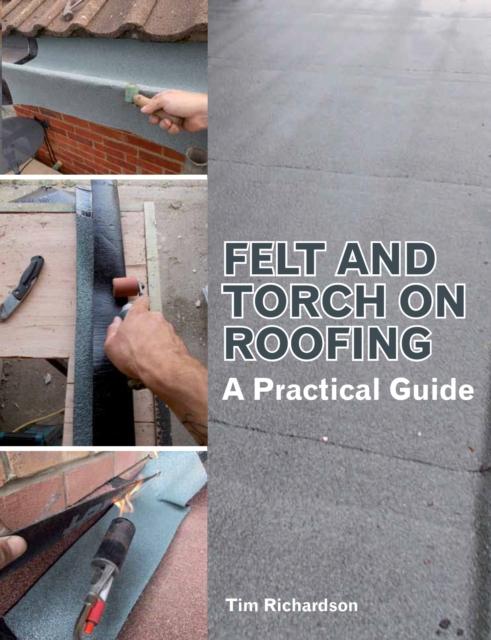 FELT AND TORCH ON ROOFING

A Practical Guide

Tim Richardson