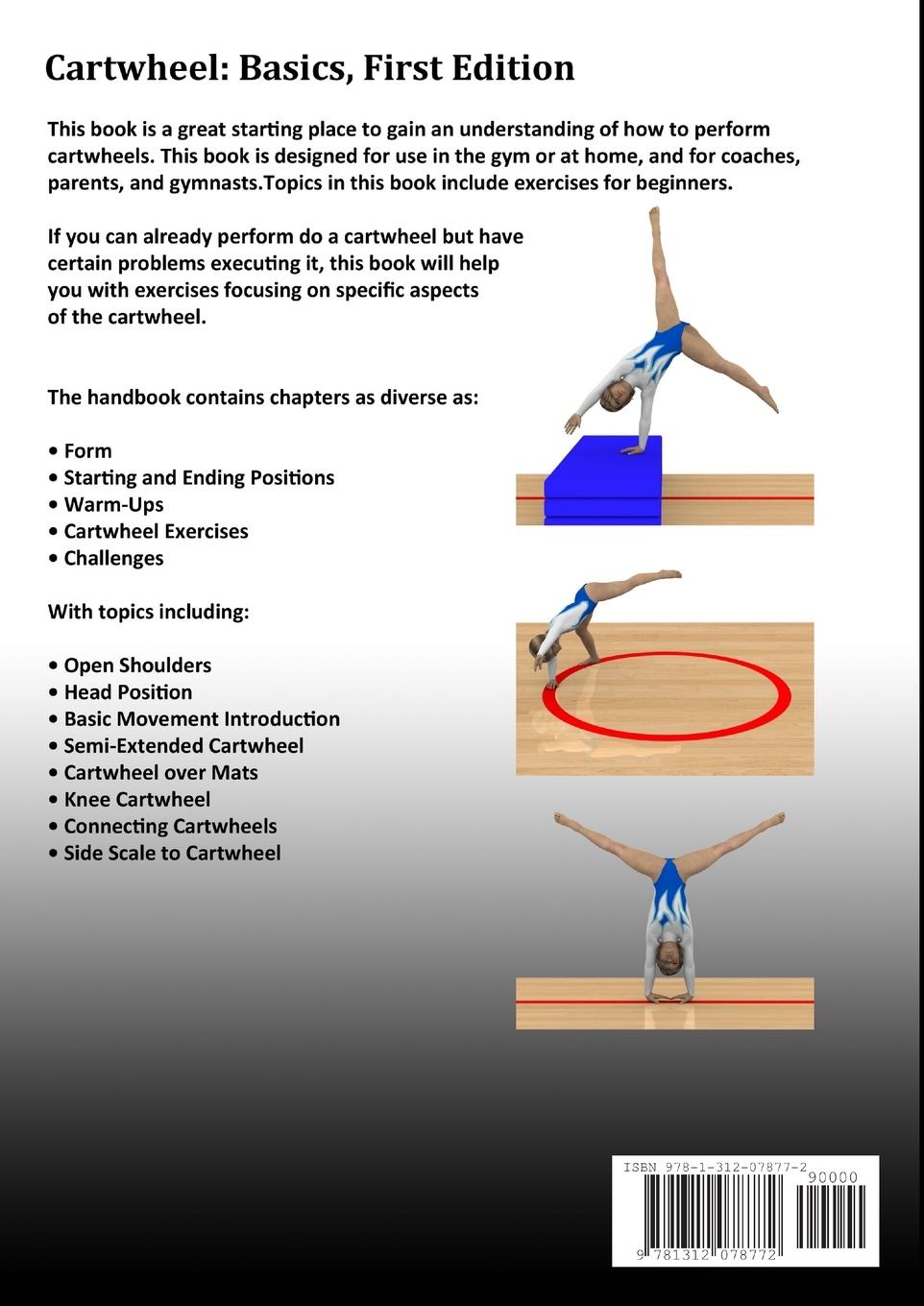 Cartwheel: Basics, First Edition

This book is a great starting place to gain an understanding of how to perform cartwheels. This book is designed for use in the gym or at home, and for coaches, parents, and gymnasts.Topics in this book include exercises for beginners.

If you can already perform do a cartwheel but have certain problems executing it, this book will help you with exercises focusing on specific aspects of the cartwheel.

The handbook contains chapters as diverse as:

• Form
• Starting and Ending Positions
• Warm-Ups
• Cartwheel Exercises
• Challenges

With topics including:

• Open Shoulders
• Head Position
• Basic Movement Introduction
• Semi-Extended Cartwheel
• Cartwheel over Mats
• Knee Cartwheel
• Connecting Cartwheels
• Side Scale to Cartwheel

ISBN 978-1-312-07877-2
90000
9 781312 078772