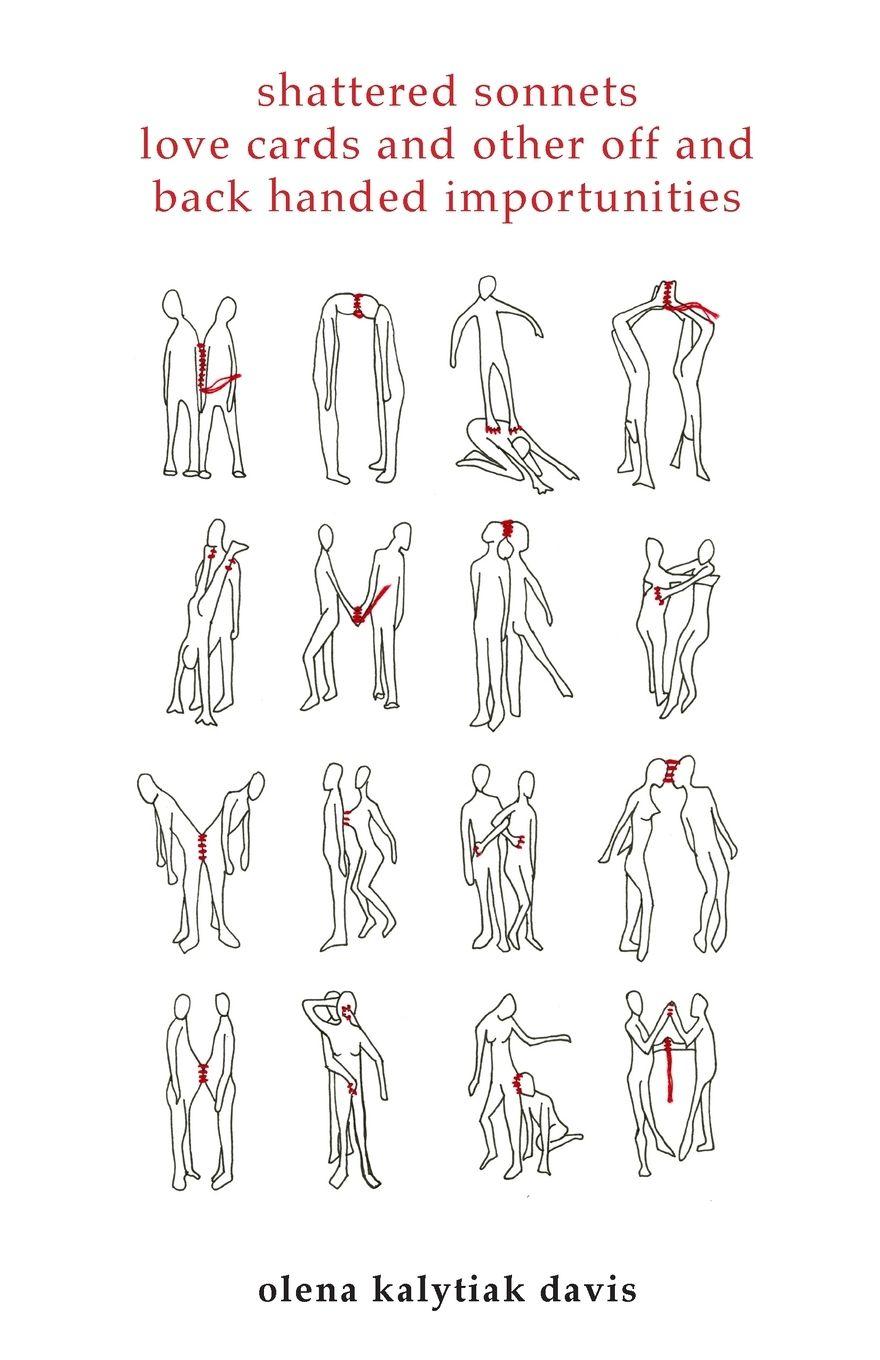 shattered sonnets
love cards and other off and
back handed importunities

olena kalytiak davis