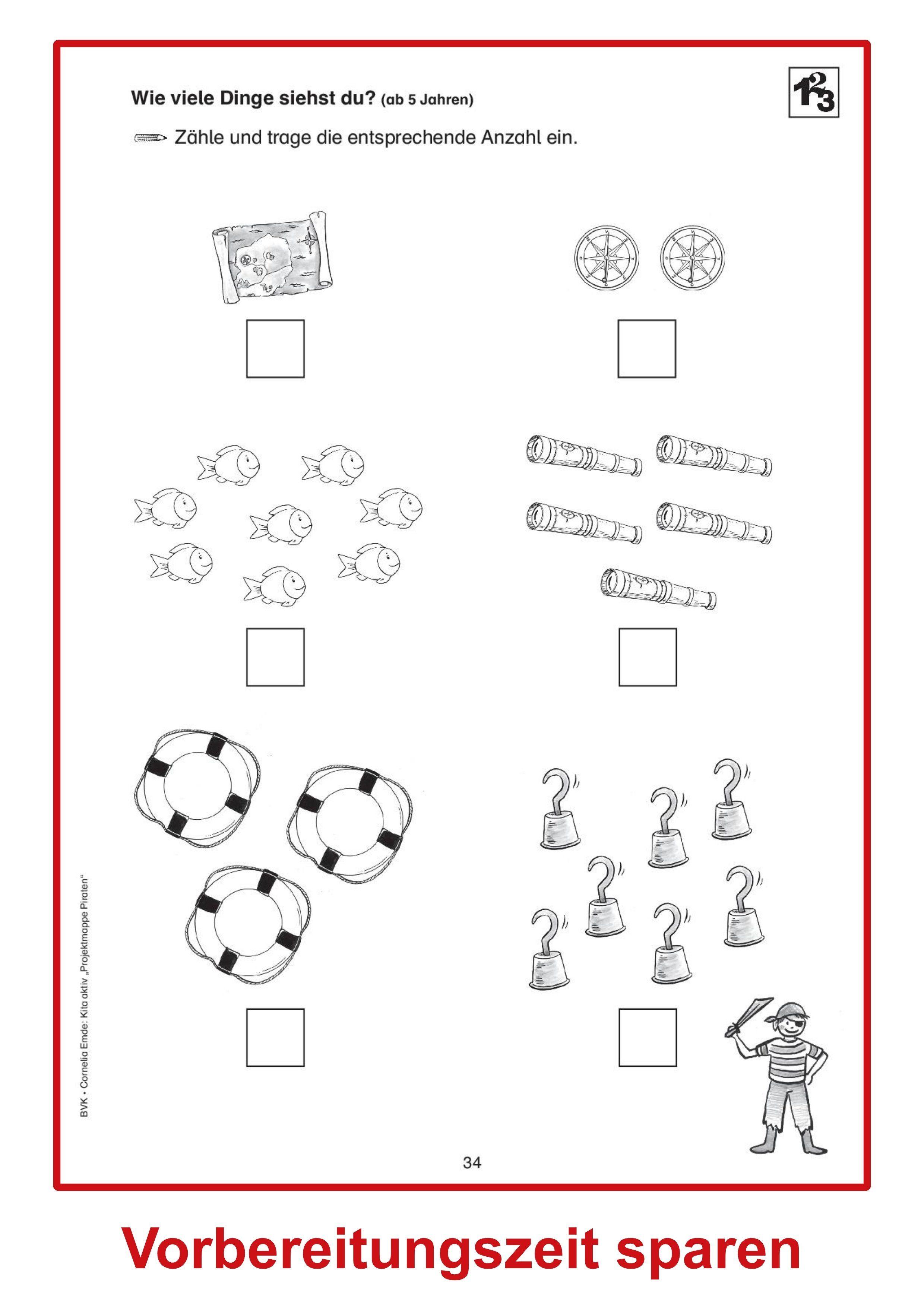 Wie viele Dinge siehst du? (ab 5 Jahren)

123

Zähle und trage die entsprechende Anzahl ein.

BVK • Cornelia Emde: Kita aktiv „Projektmappe Piraten“

34

Vorbereitungszeit sparen