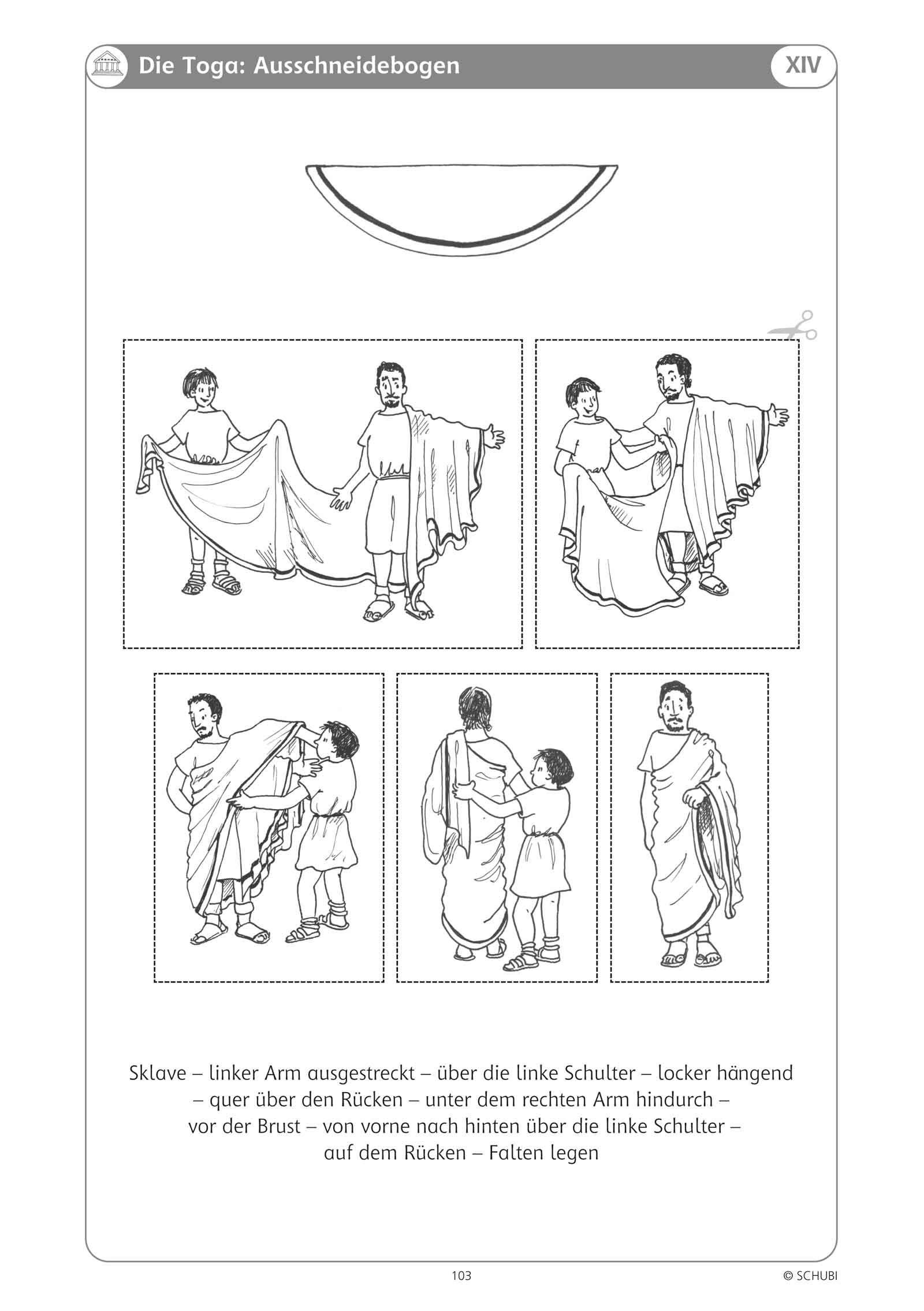 Die Toga: Ausschneidebogen

XIV

Sklave – linker Arm ausgestreckt – über die linke Schulter – locker hängend – quer über den Rücken – unter dem rechten Arm hindurch – vor der Brust – von vorne nach hinten über die linke Schulter – auf dem Rücken – Falten legen

103

© SCHUBI