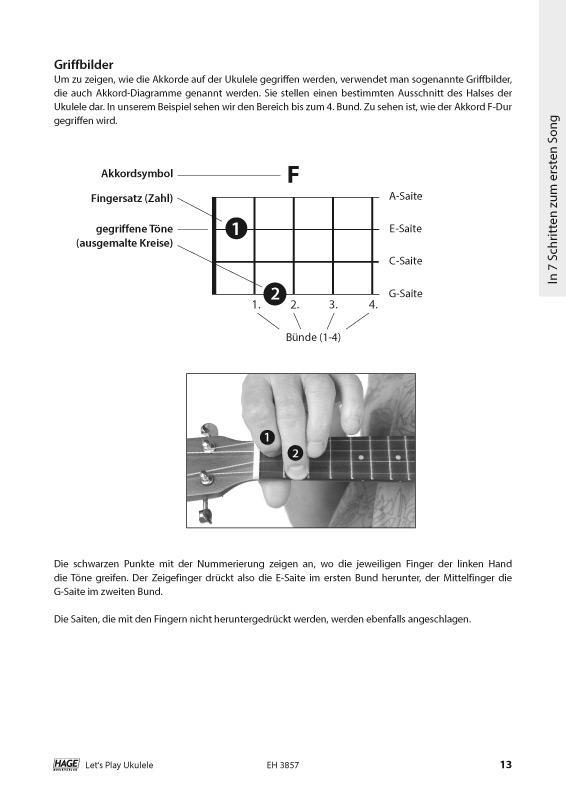 In 7 Schritten zum ersten Song

Griffbilder
Um zu zeigen, wie die Akkorde auf der Ukulele gegriffen werden, verwendet man sogenannte Griffbilder, die auch Akkord-Diagramme genannt werden. Sie stellen einen bestimmten Ausschnitt des Halses der Ukulele dar. In unserem Beispiel sehen wir den Bereich bis zum 4. Bund. Zu sehen ist, wie der Akkord F-Dur gegriffen wird.

Akkordsymbol
F
Fingersatz (Zahl)
gegriffene Töne
(ausgemalte Kreise)
1
2
A-Saite
E-Saite
C-Saite
G-Saite
1.
2.
3.
4.
Bünde (1-4)

1
2

Die schwarzen Punkte mit der Nummerierung zeigen an, wo die jeweiligen Finger der linken Hand die Töne greifen. Der Zeigefinger drückt also die E-Saite im ersten Bund herunter, der Mittelfinger die G-Saite im zweiten Bund.

Die Saiten, die mit den Fingern nicht heruntergedrückt werden, werden ebenfalls angeschlagen.

HAGE Let's Play Ukulele EH 3857 13