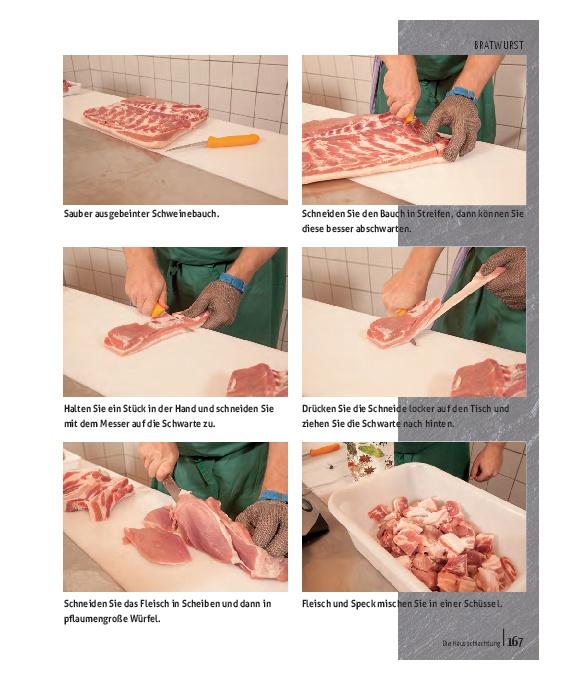 BRATWURST

Sauber ausgebeinter Schweinebauch.

Schneiden Sie den Bauch in Streifen, dann können Sie diese besser abschwarten.

Halten Sie ein Stück in der Hand und schneiden Sie mit dem Messer auf die Schwarte zu.

Drücken Sie die Schneide locker auf den Tisch und ziehen Sie die Schwarte nach hinten.

Schneiden Sie das Fleisch in Scheiben und dann in pflaumengroße Würfel.

Fleisch und Speck mischen Sie in einer Schüssel.

Die Hausschlachtung | 167