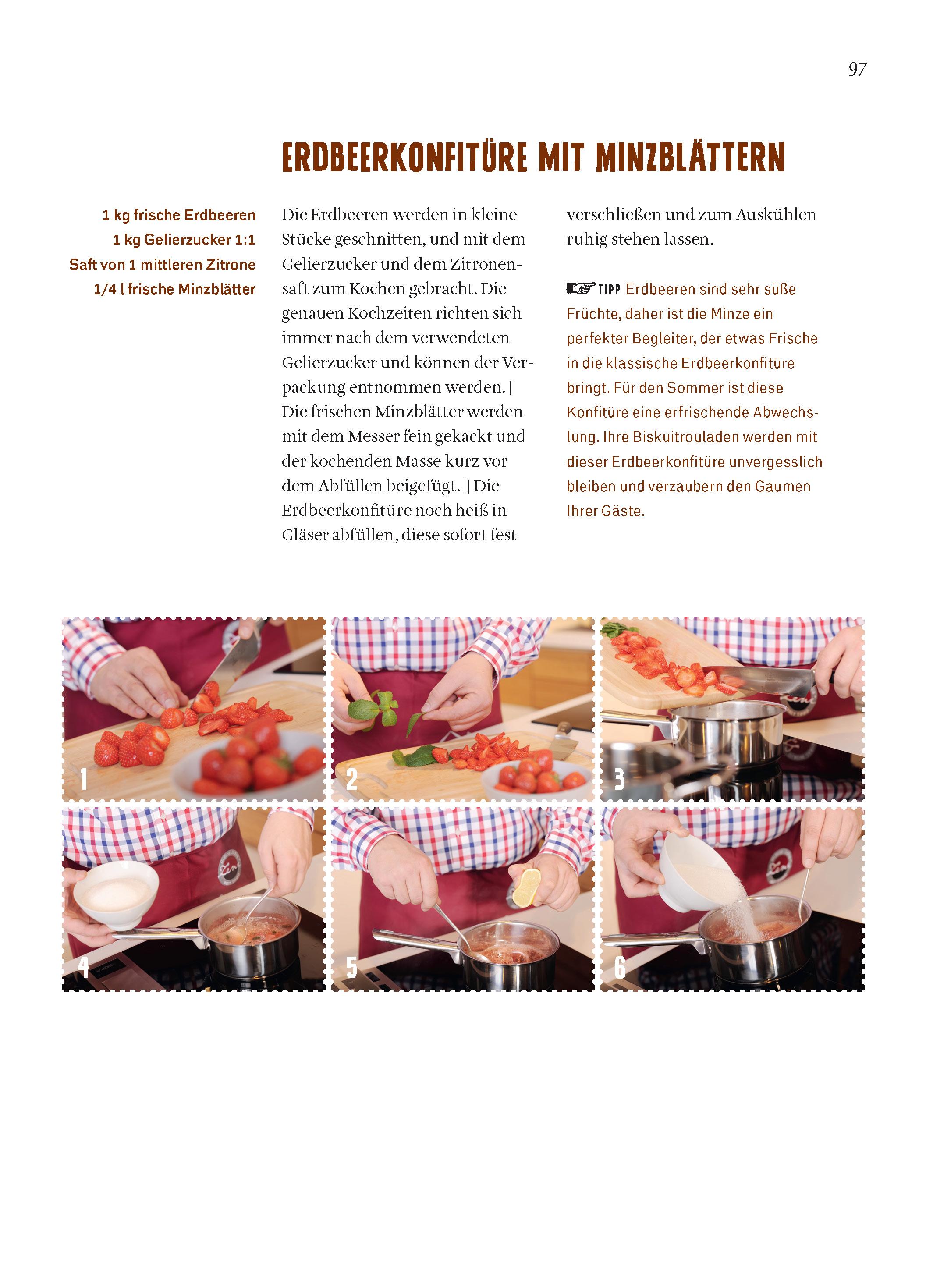 97

ERDBEERKONFITÜRE MIT MINZBLÄTTERN

1 kg frische Erdbeeren
1 kg Gelierzucker 1:1
Saft von 1 mittleren Zitrone
1/4 l frische Minzblätter

Die Erdbeeren werden in kleine Stücke geschnitten, und mit dem Gelierzucker und dem Zitronensaft zum Kochen gebracht. Die genauen Kochzeiten richten sich immer nach dem verwendeten Gelierzucker und können der Verpackung entnommen werden. || Die frischen Minzblätter werden mit dem Messer fein gekackt und der kochenden Masse kurz vor dem Abfüllen beigefügt. || Die Erdbeerkonfitüre noch heiß in Gläser abfüllen, diese sofort fest verschließen und zum Auskühlen ruhig stehen lassen.

TIPP Erdbeeren sind sehr süße Früchte, daher ist die Minze ein perfekter Begleiter, der etwas Frische in die klassische Erdbeerkonfitüre bringt. Für den Sommer ist diese Konfitüre eine erfrischende Abwechslung. Ihre Biskuitrouladen werden mit dieser Erdbeerkonfitüre unvergesslich bleiben und verzaubern den Gaumen Ihrer Gäste.

1
2
3
4
5
6