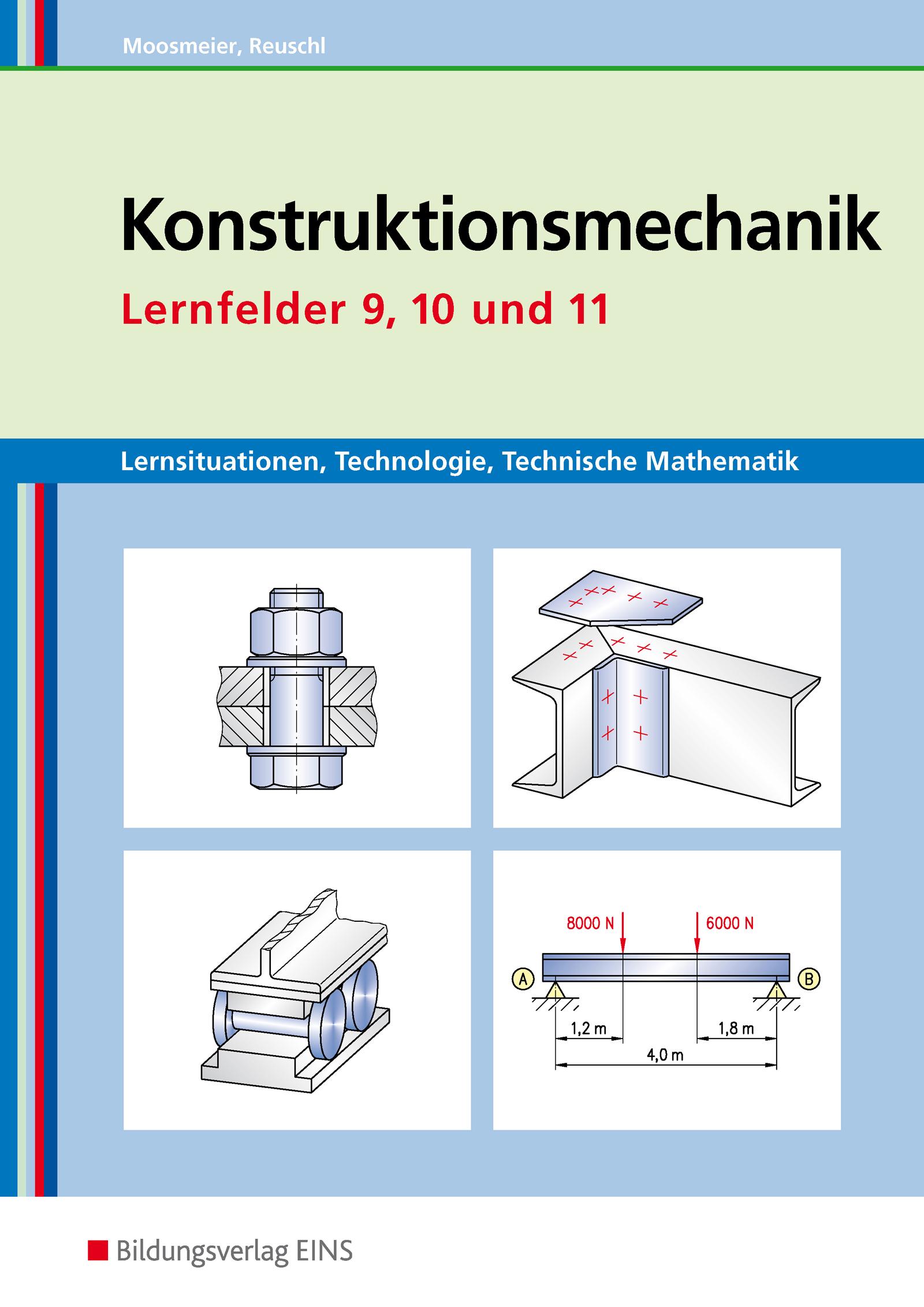 Moosmeier, Reuschl

Konstruktionsmechanik

Lernfelder 9, 10 und 11

Lernsituationen, Technologie, Technische Mathematik

8000 N
6000 N
A
B
1,2 m
1,8 m
4,0 m

Bildungsverlag EINS