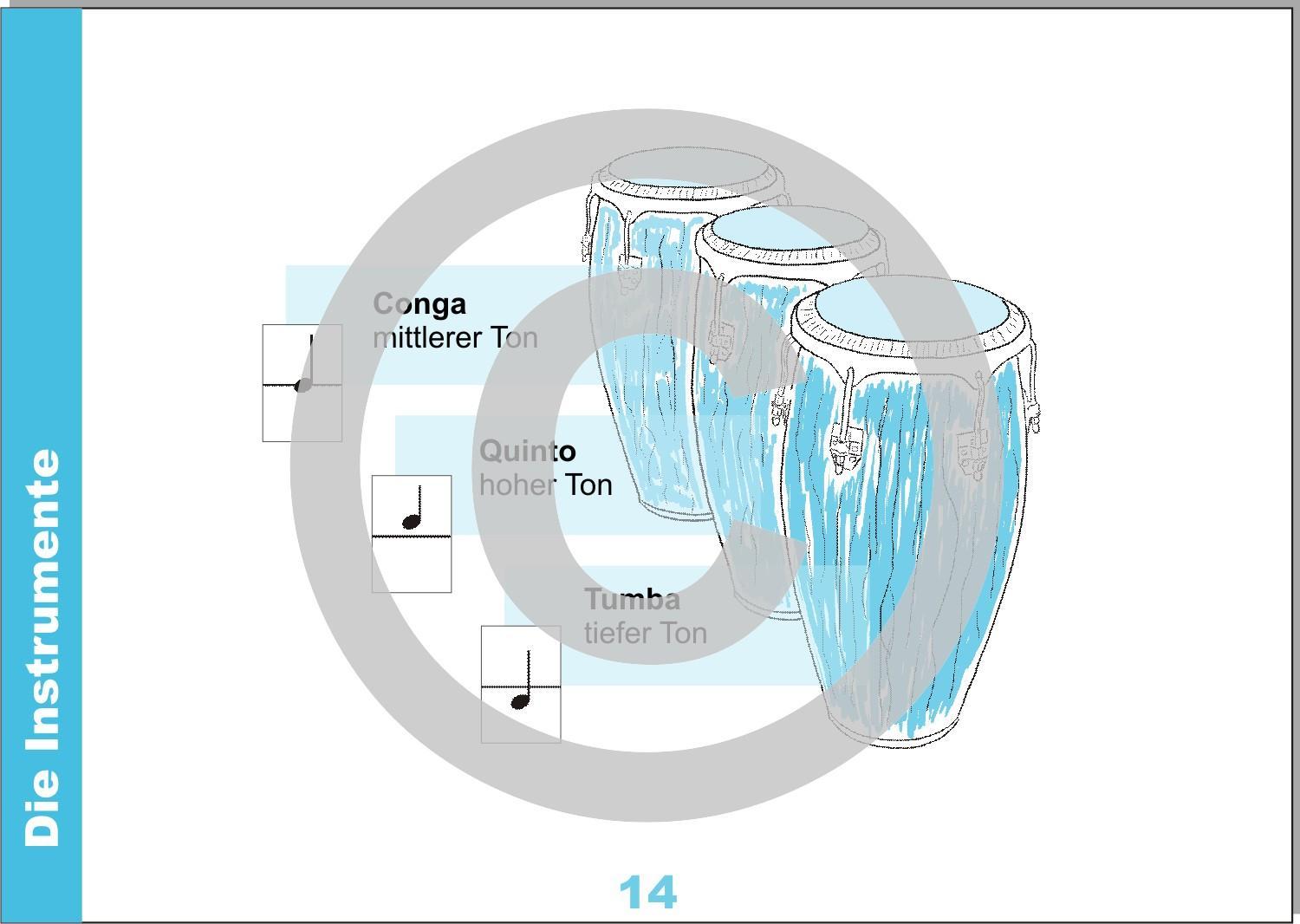 Die Instrumente

Conga
mittlerer Ton

Quinto
hoher Ton

Tumba
tiefer Ton

14