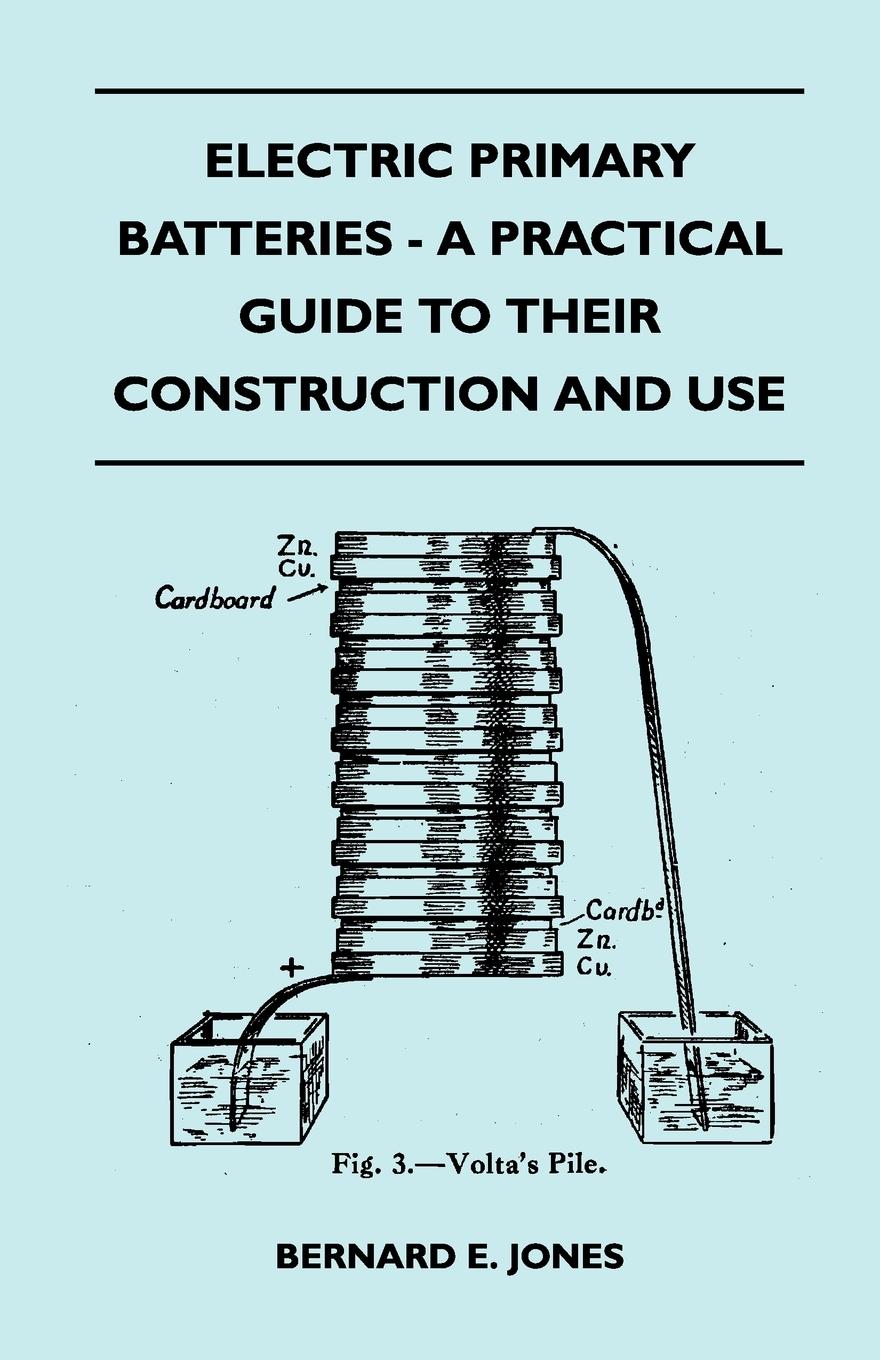 ELECTRIC PRIMARY BATTERIES - A PRACTICAL GUIDE TO THEIR CONSTRUCTION AND USE

Zn.
Cu.
Cardboard

Cardbd
Zn.
Cu.
+

Fig. 3.—Volta's Pile.

BERNARD E. JONES